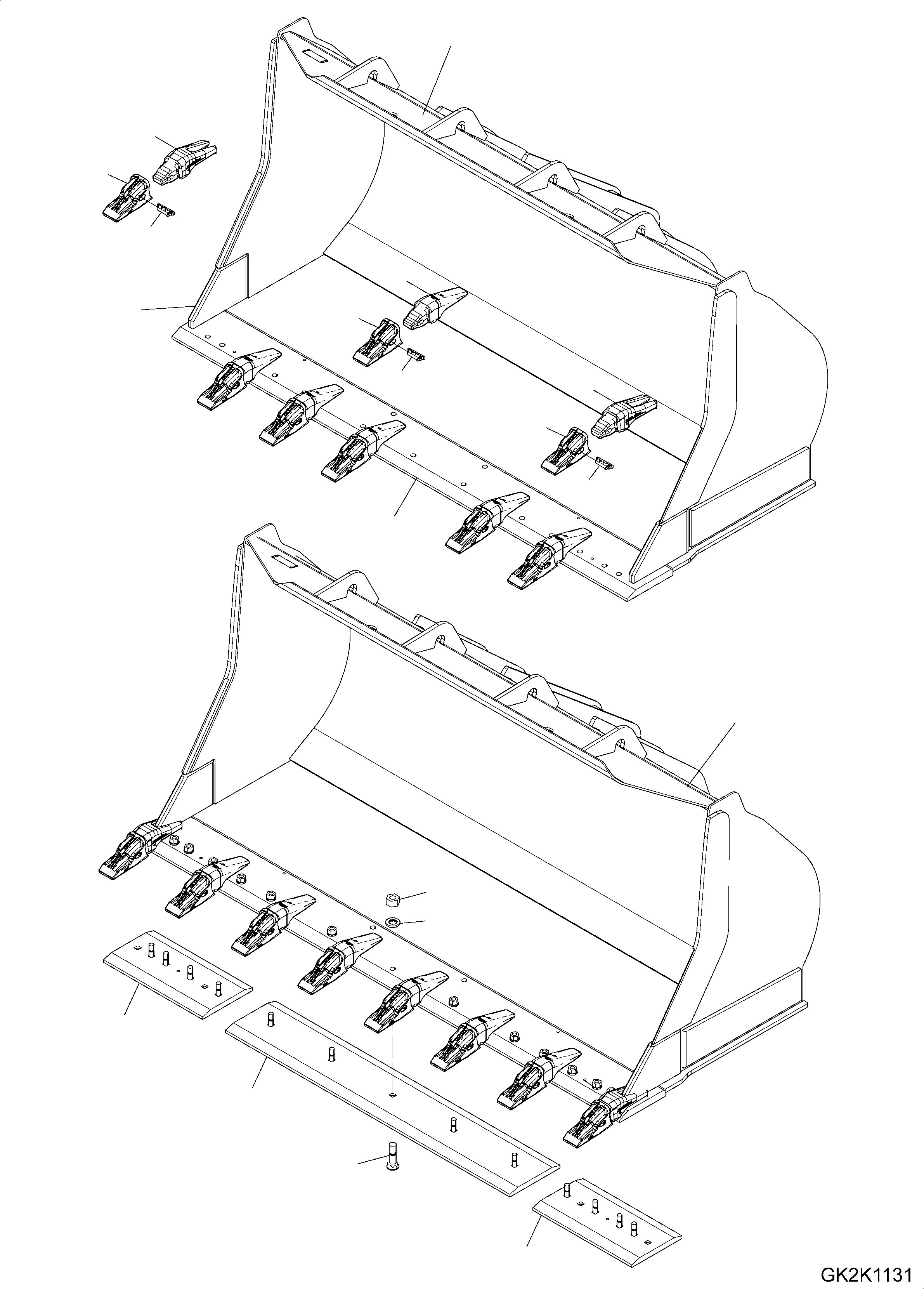 GK2K1131