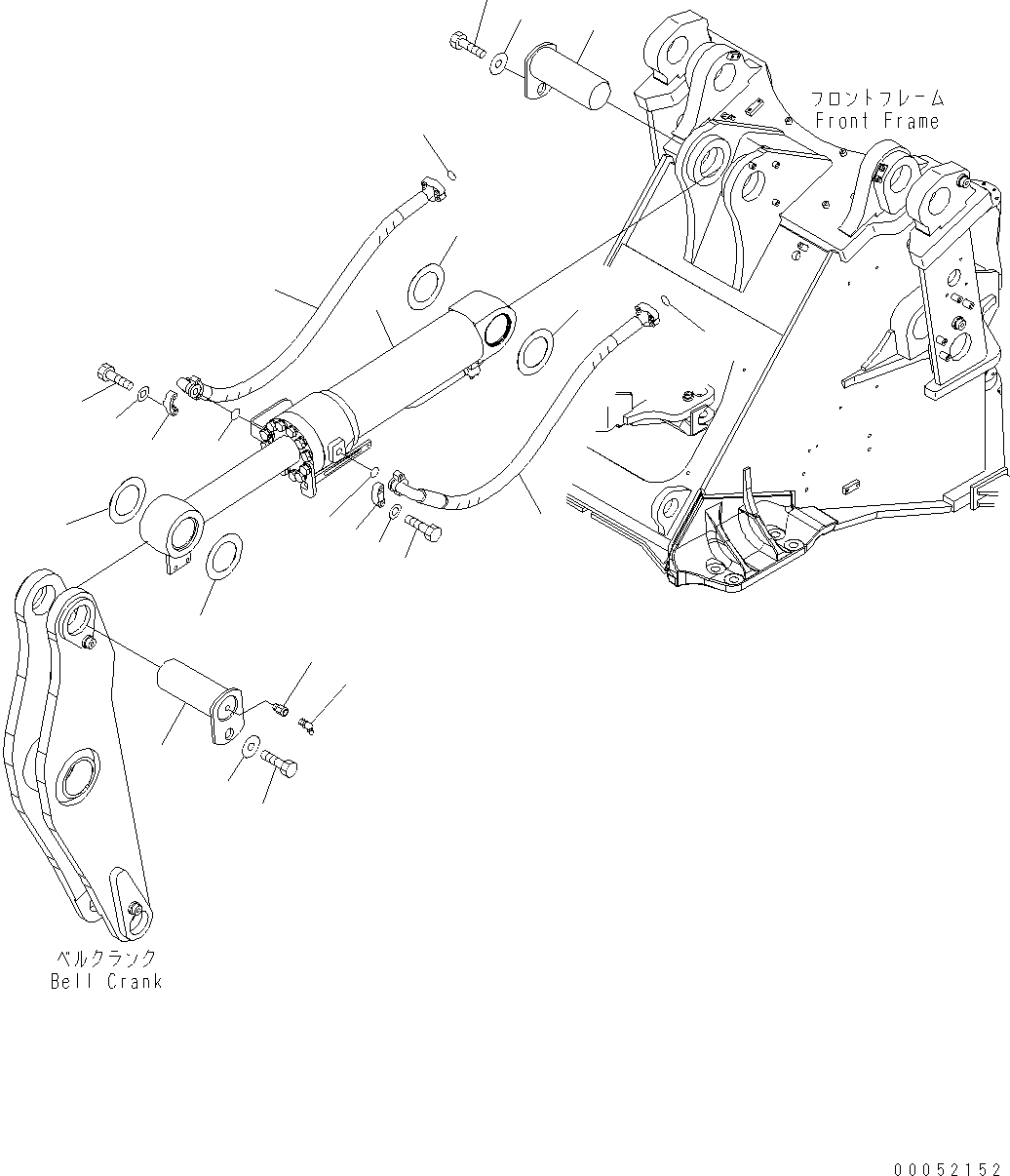 フロントフレーム
Front Frame

ベルクランク
Bell Crank

00052152