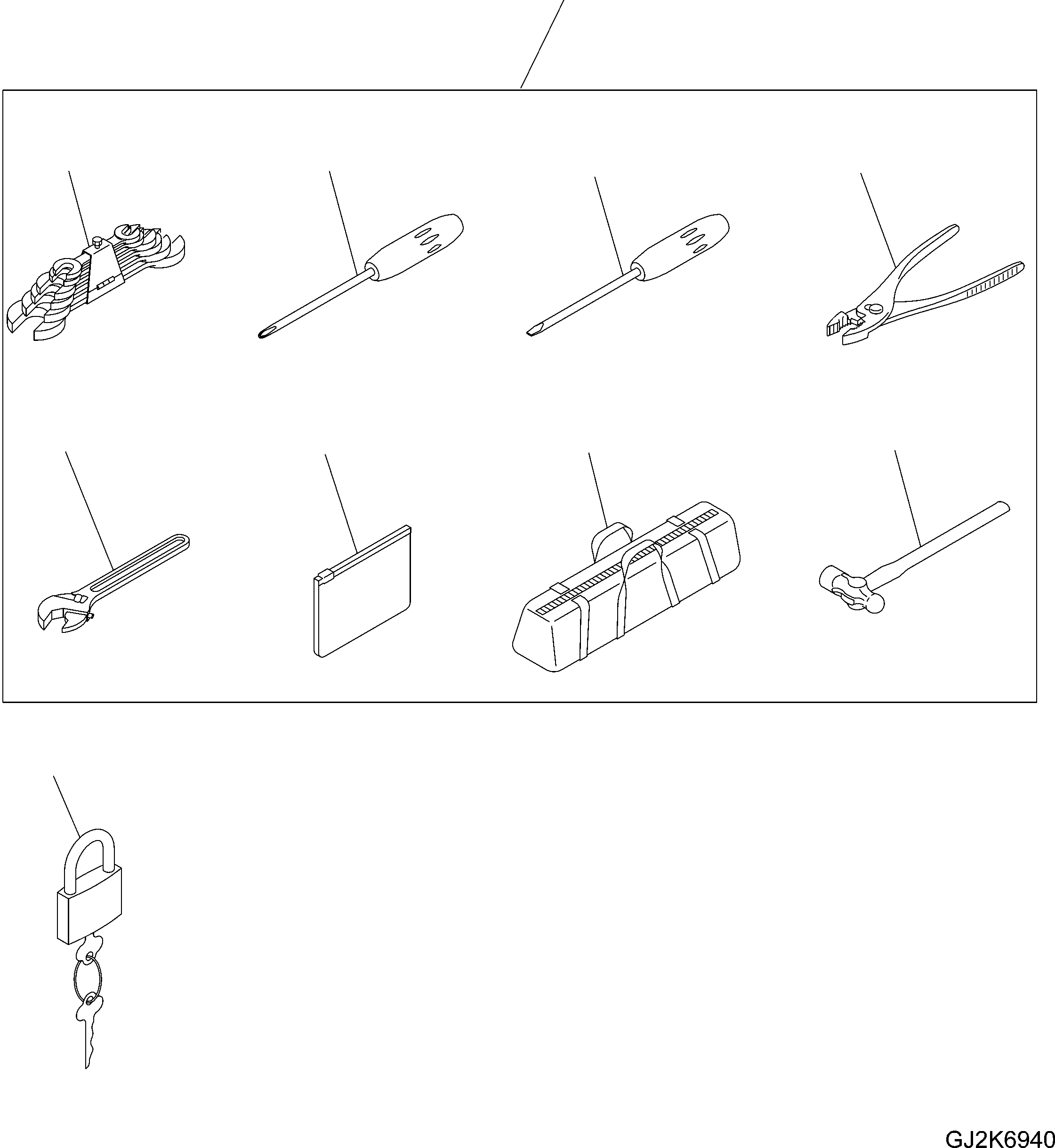 GJ2K6940