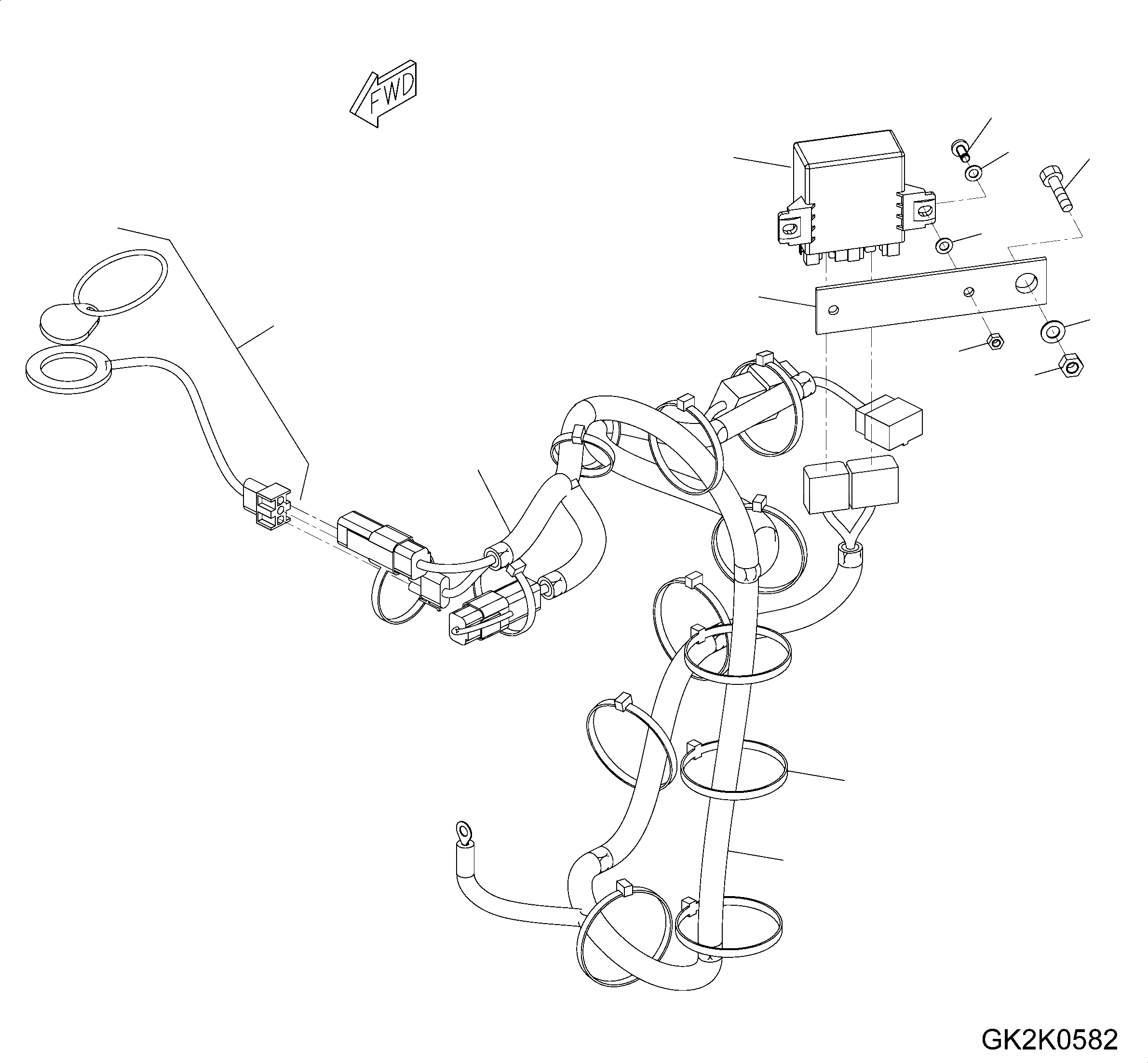 FWD

GK2K0582