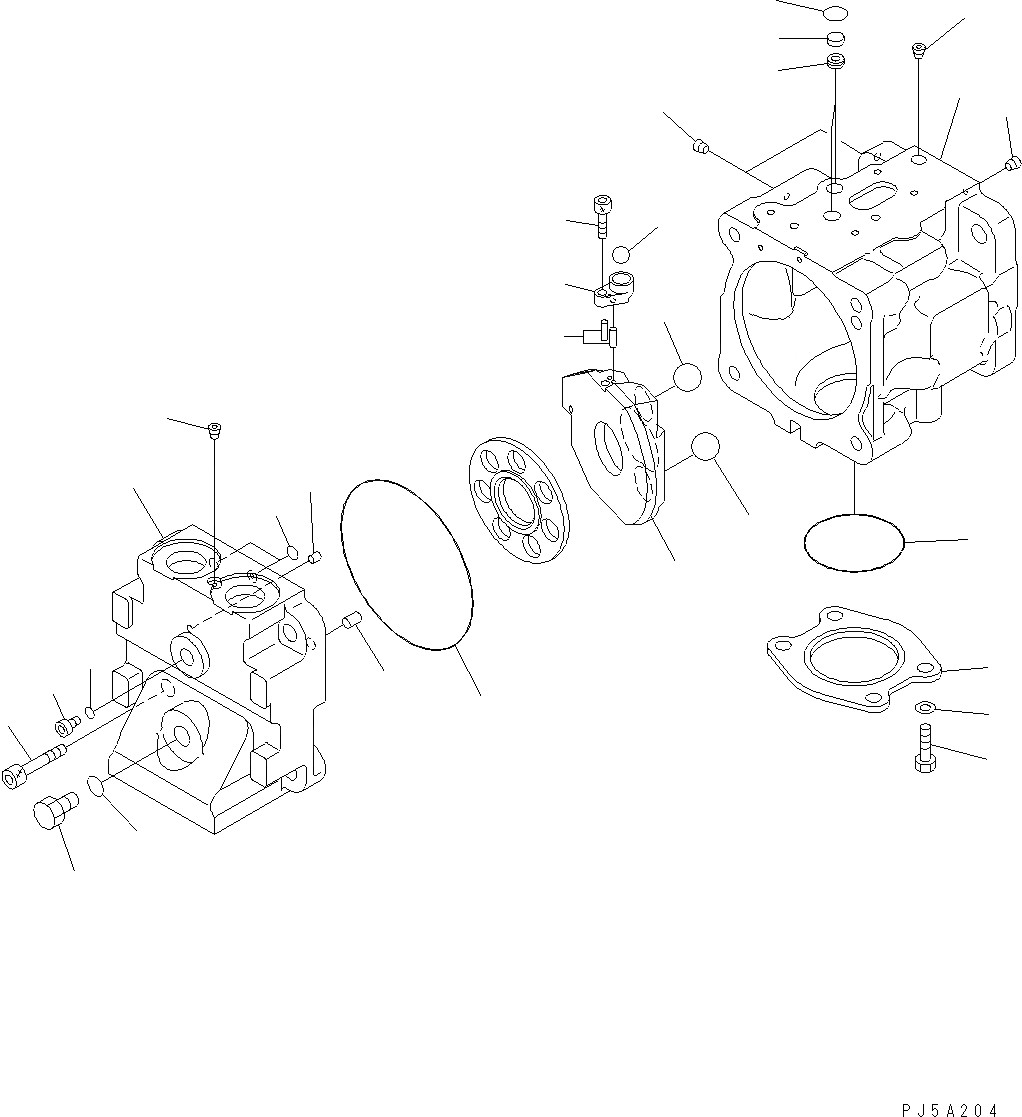 PJ5A204