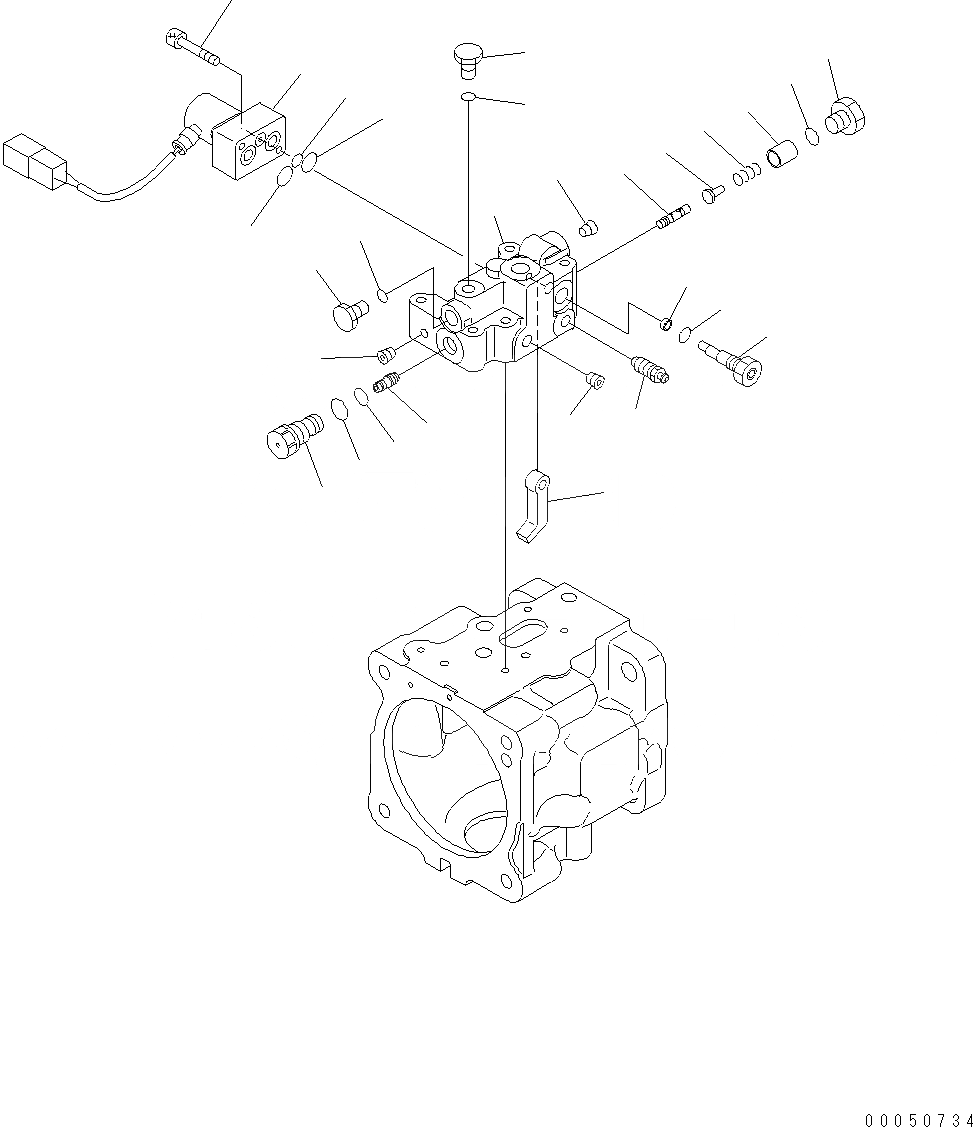 00050734