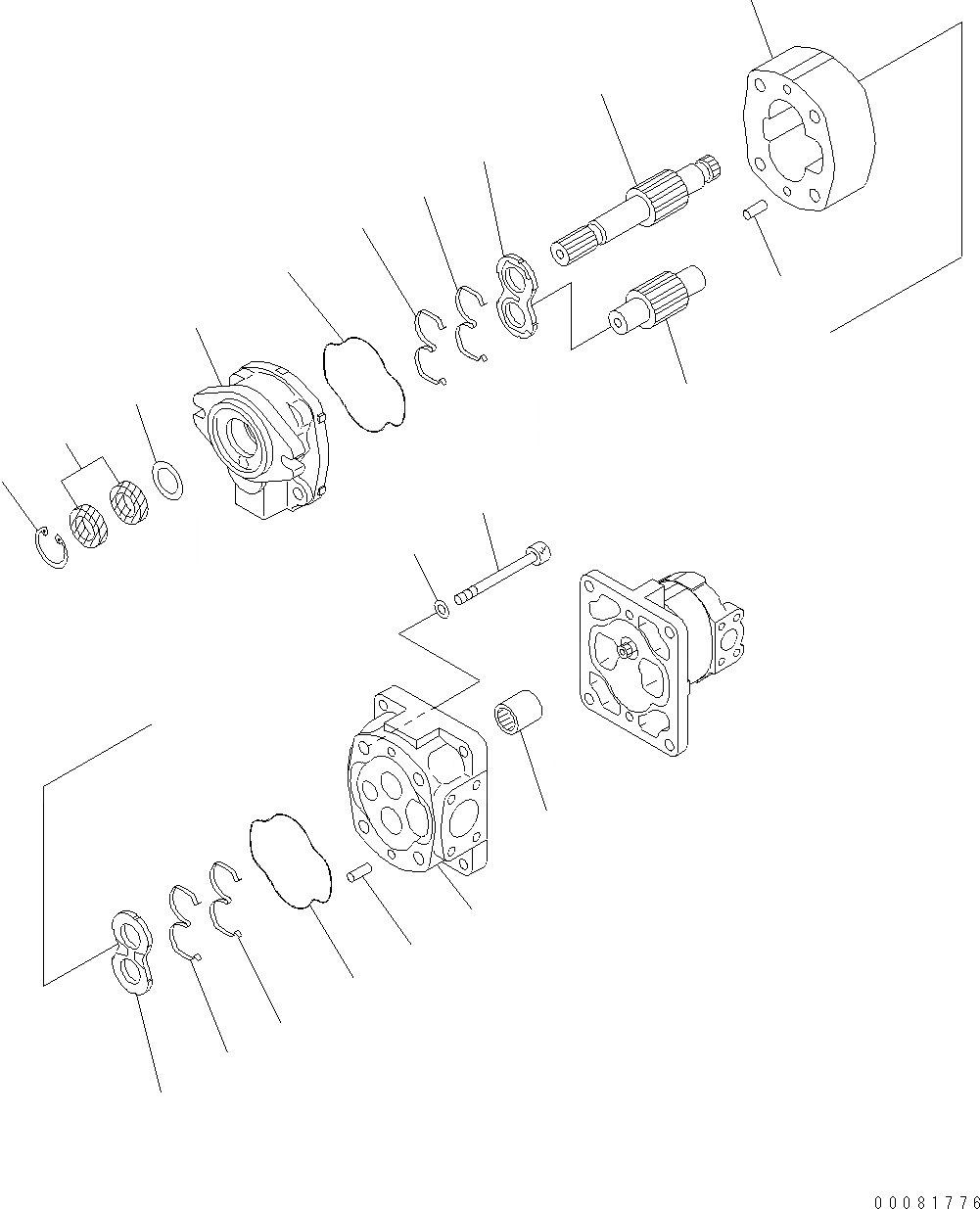 00081776