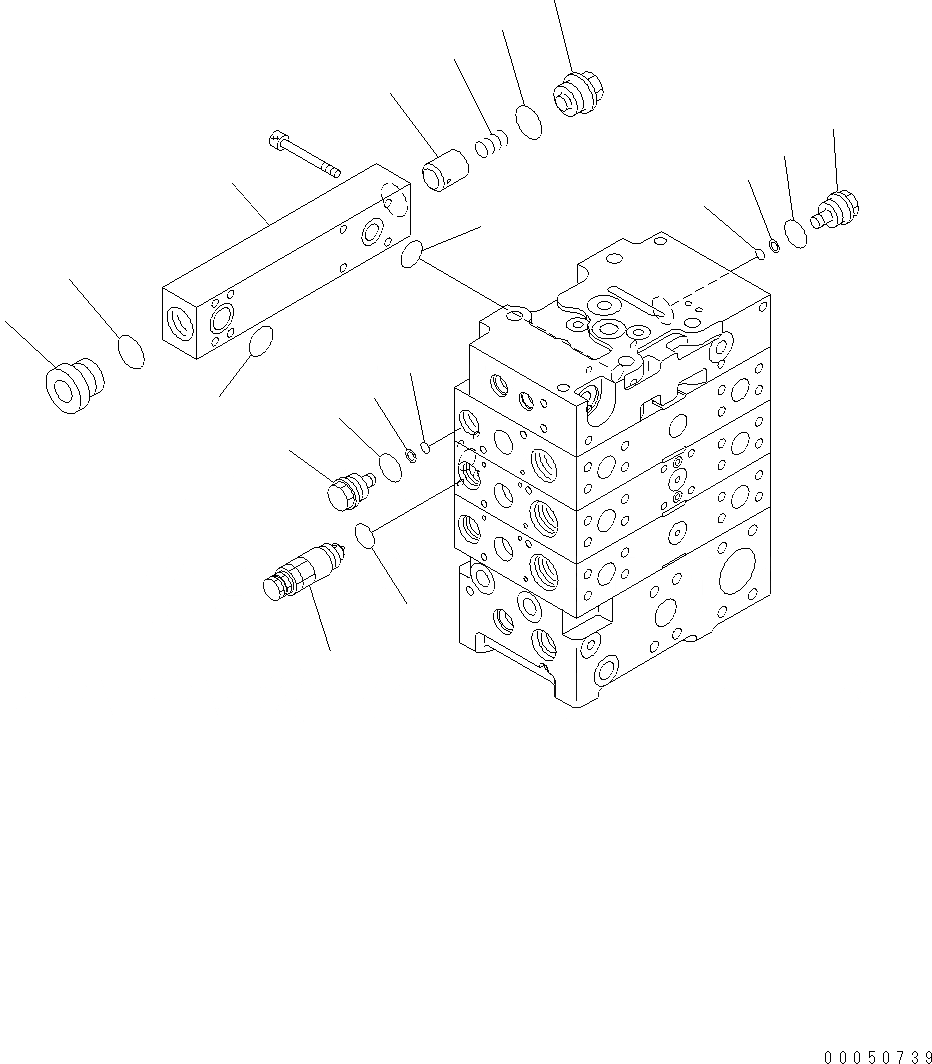 00050739