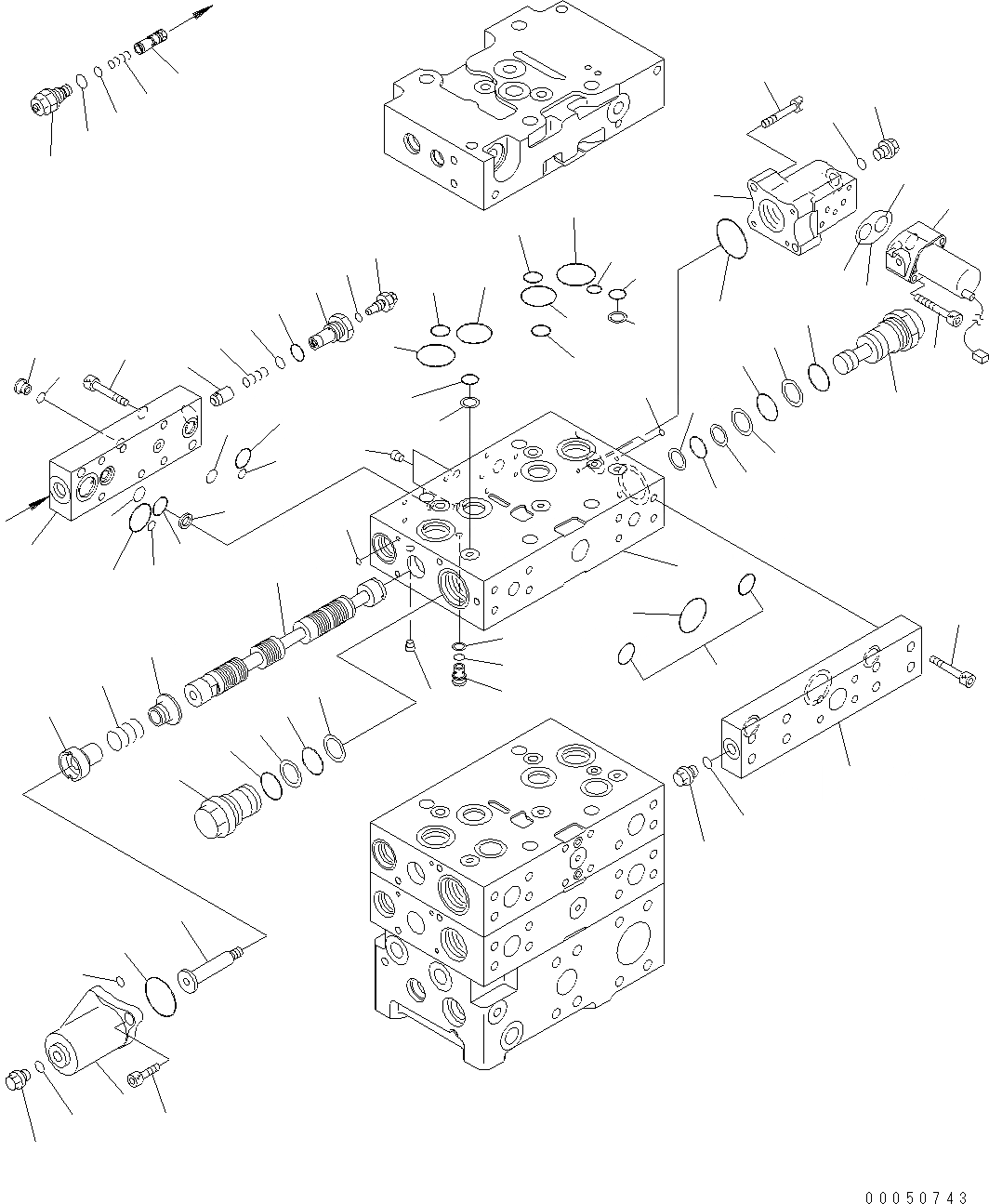 00050743