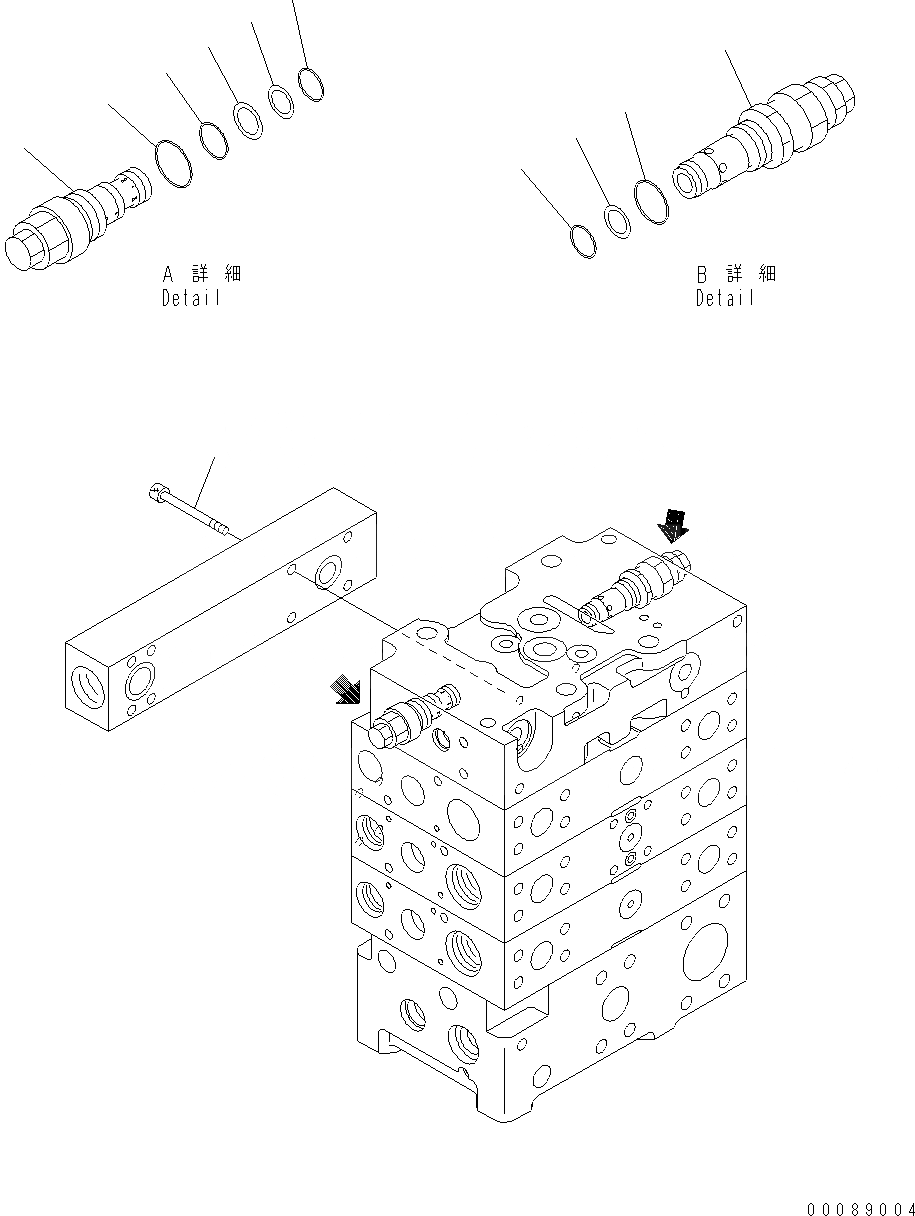 A 詳 細
Detail

B 詳 細
Detail

00089004