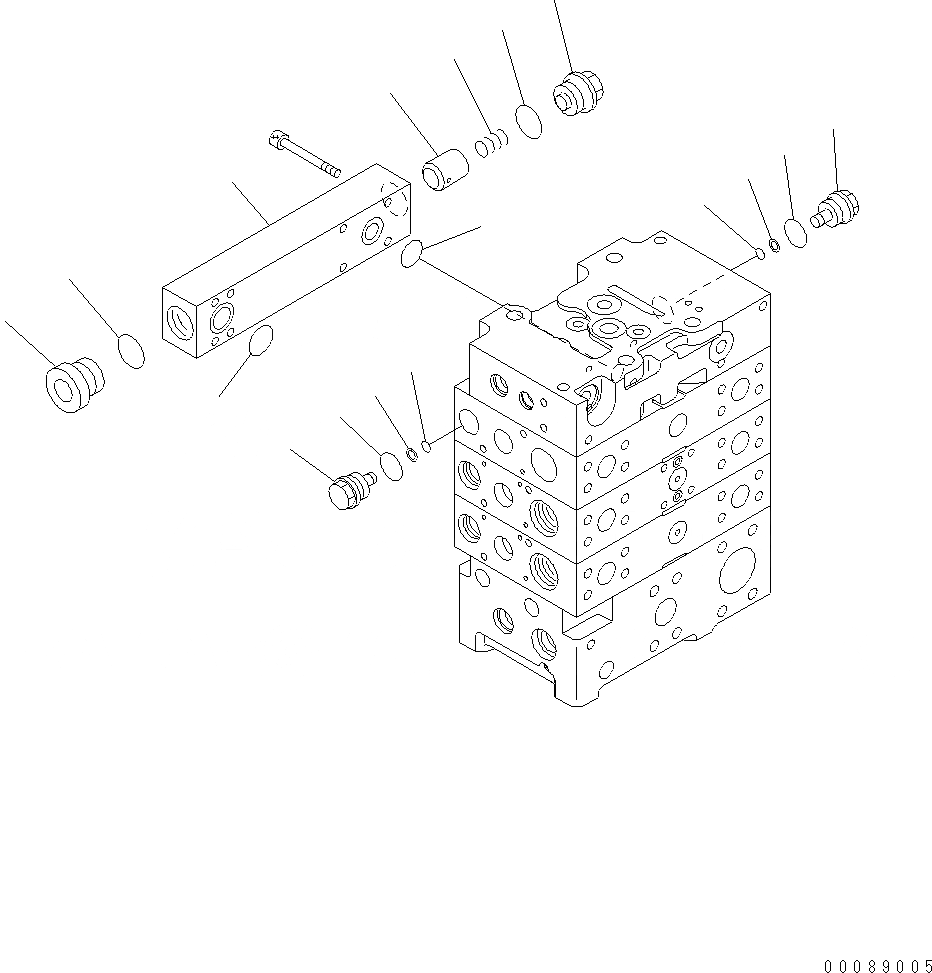 00089005