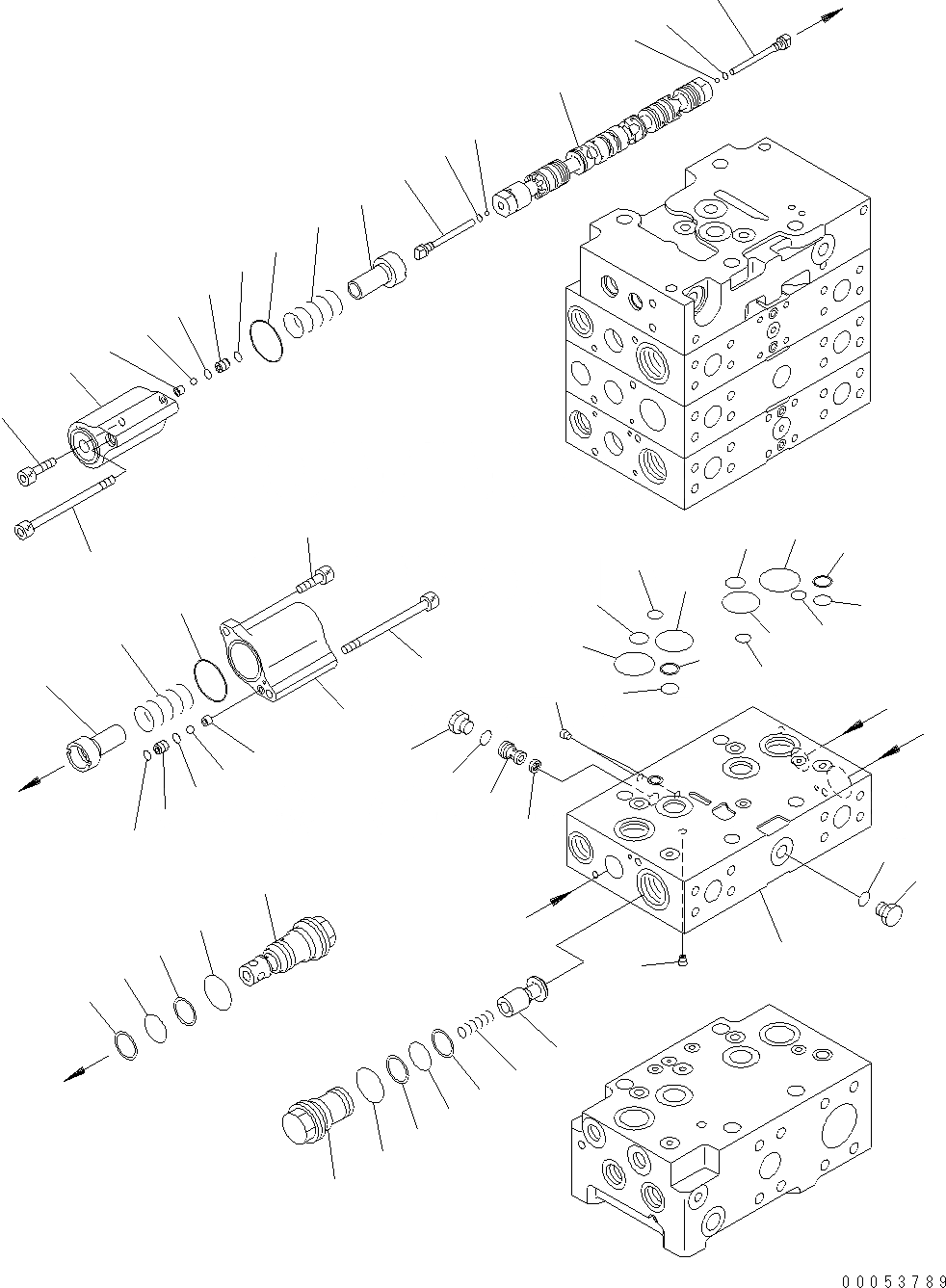 00053789