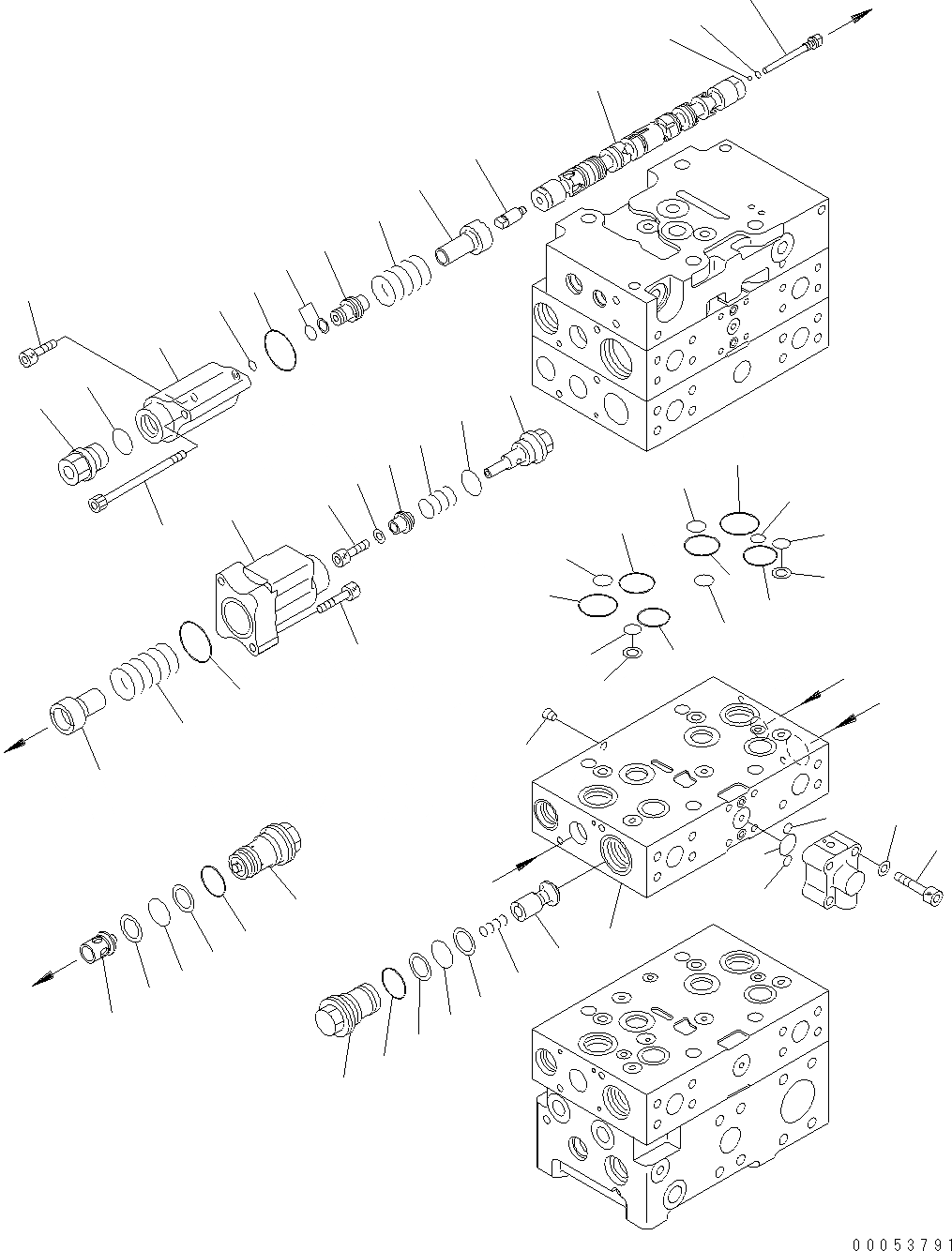 00053791