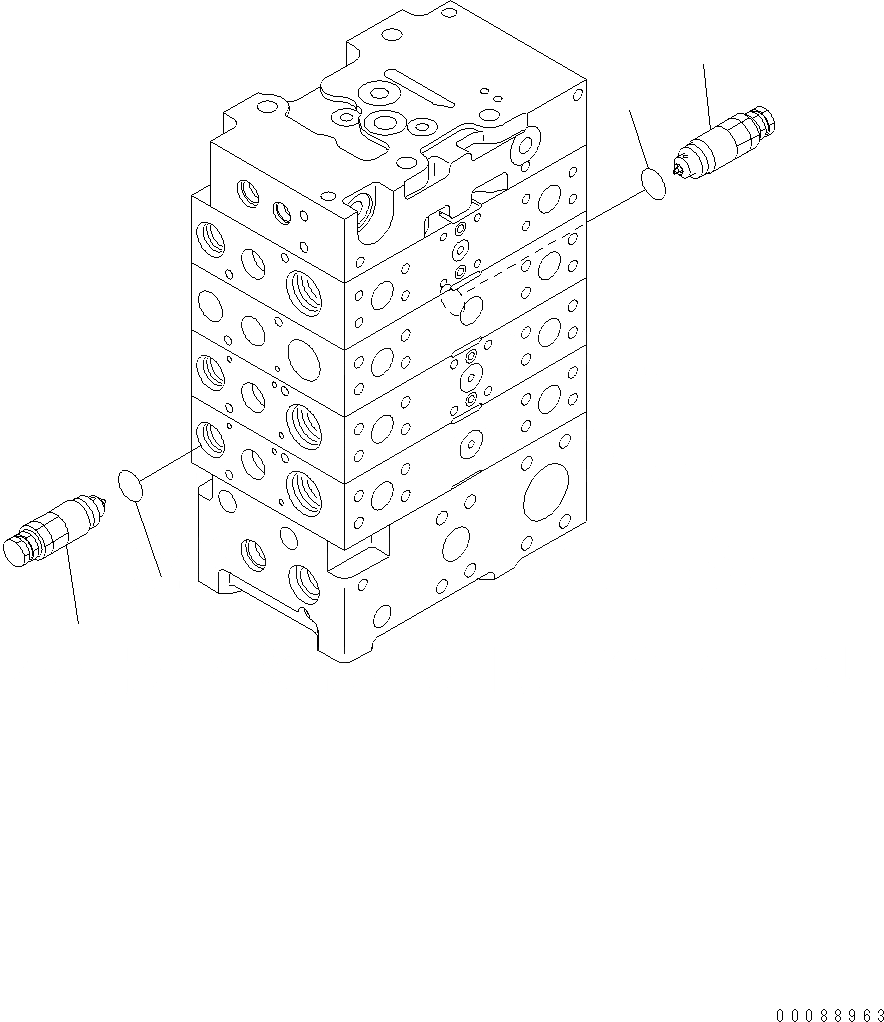 00088963