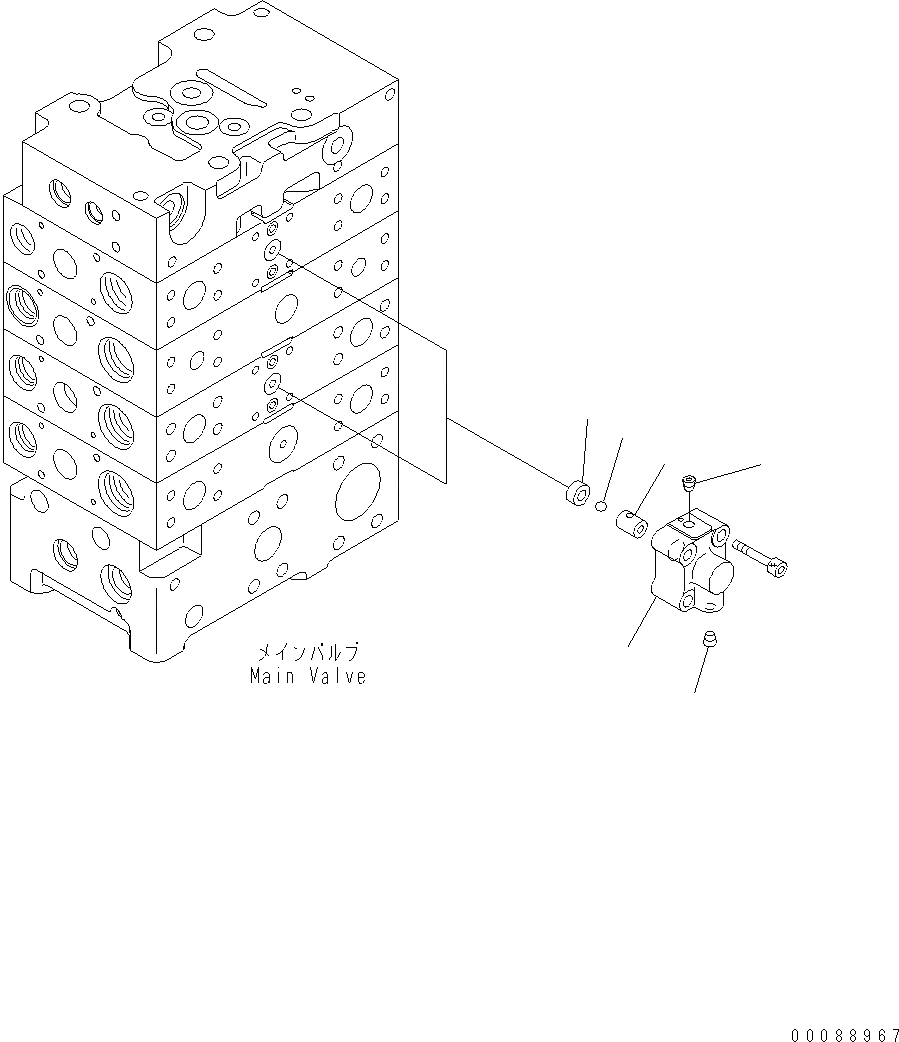 メインバルブ
Main Valve

00088967