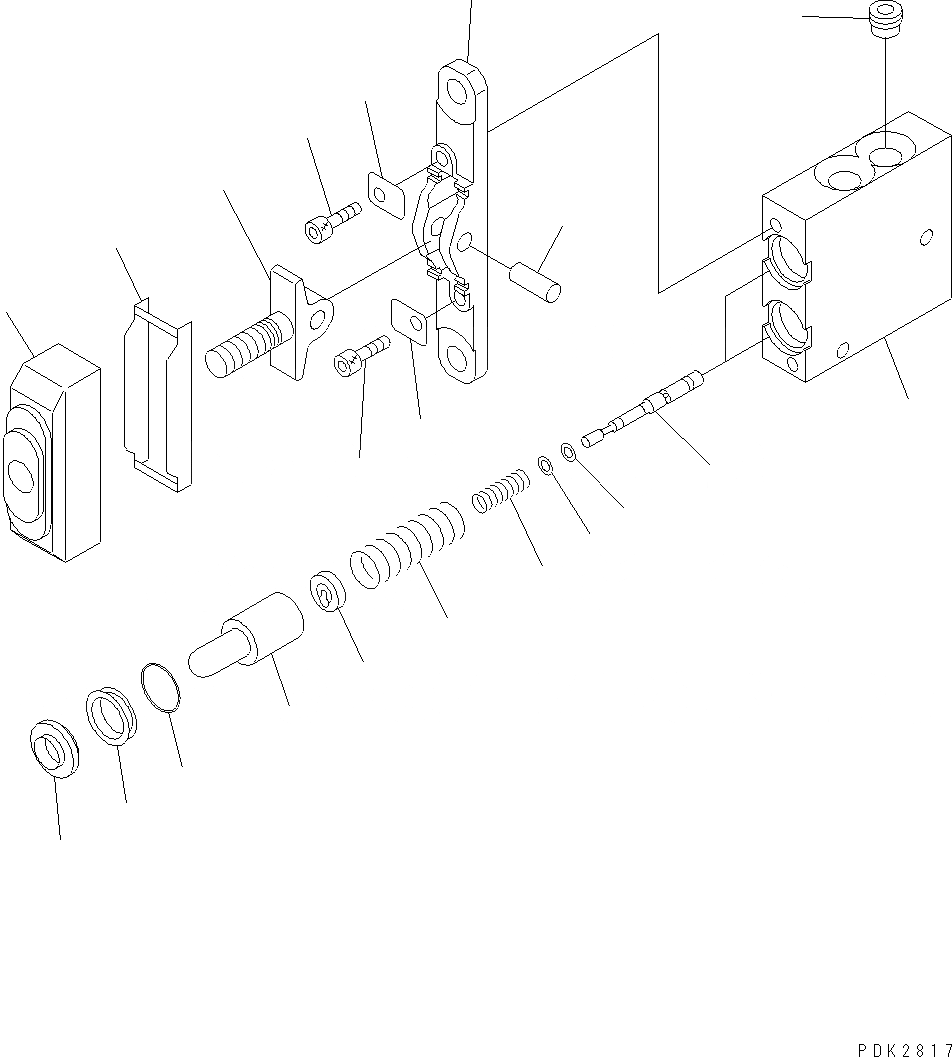 PDK2817