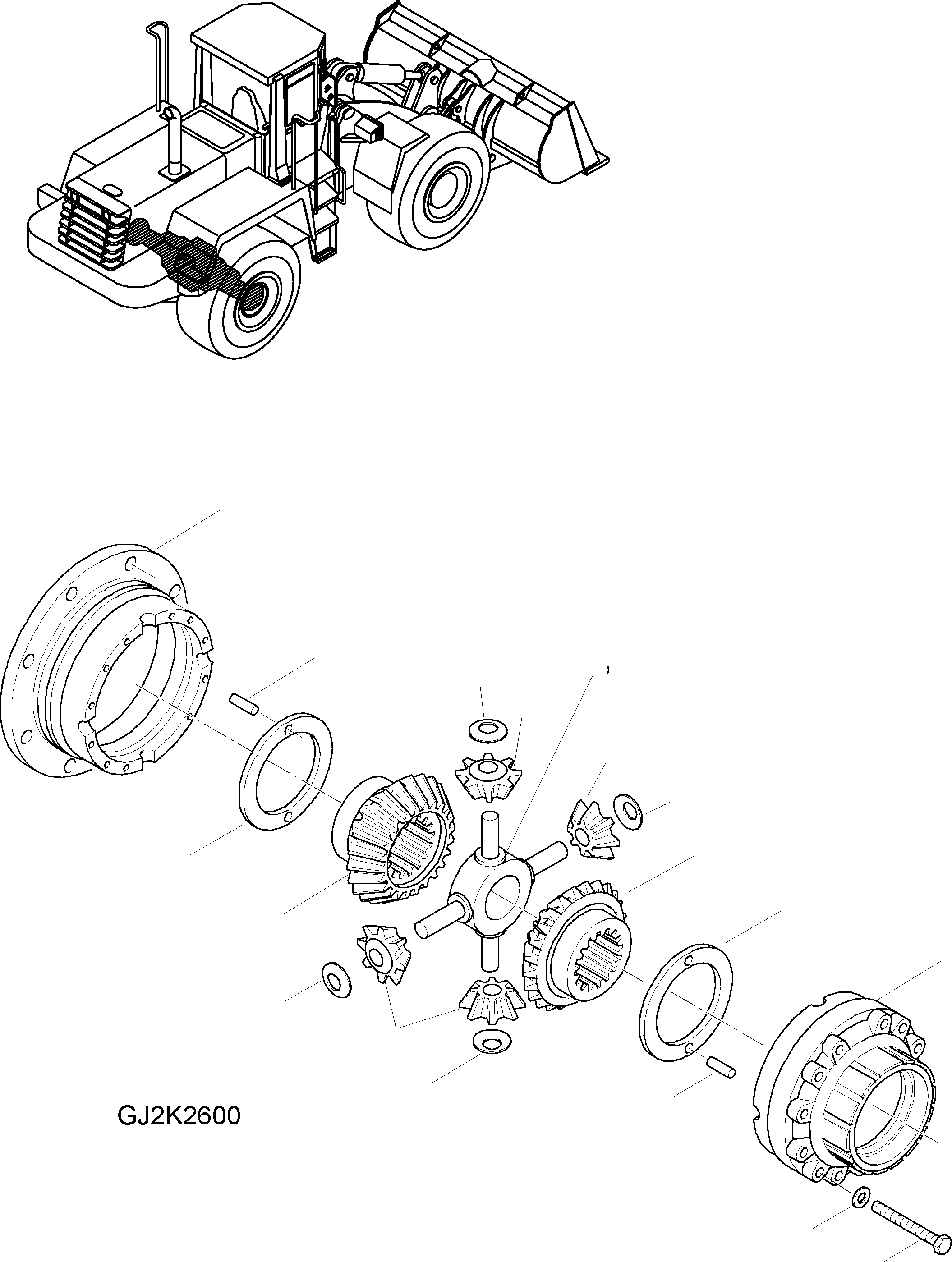 GJ2K2600