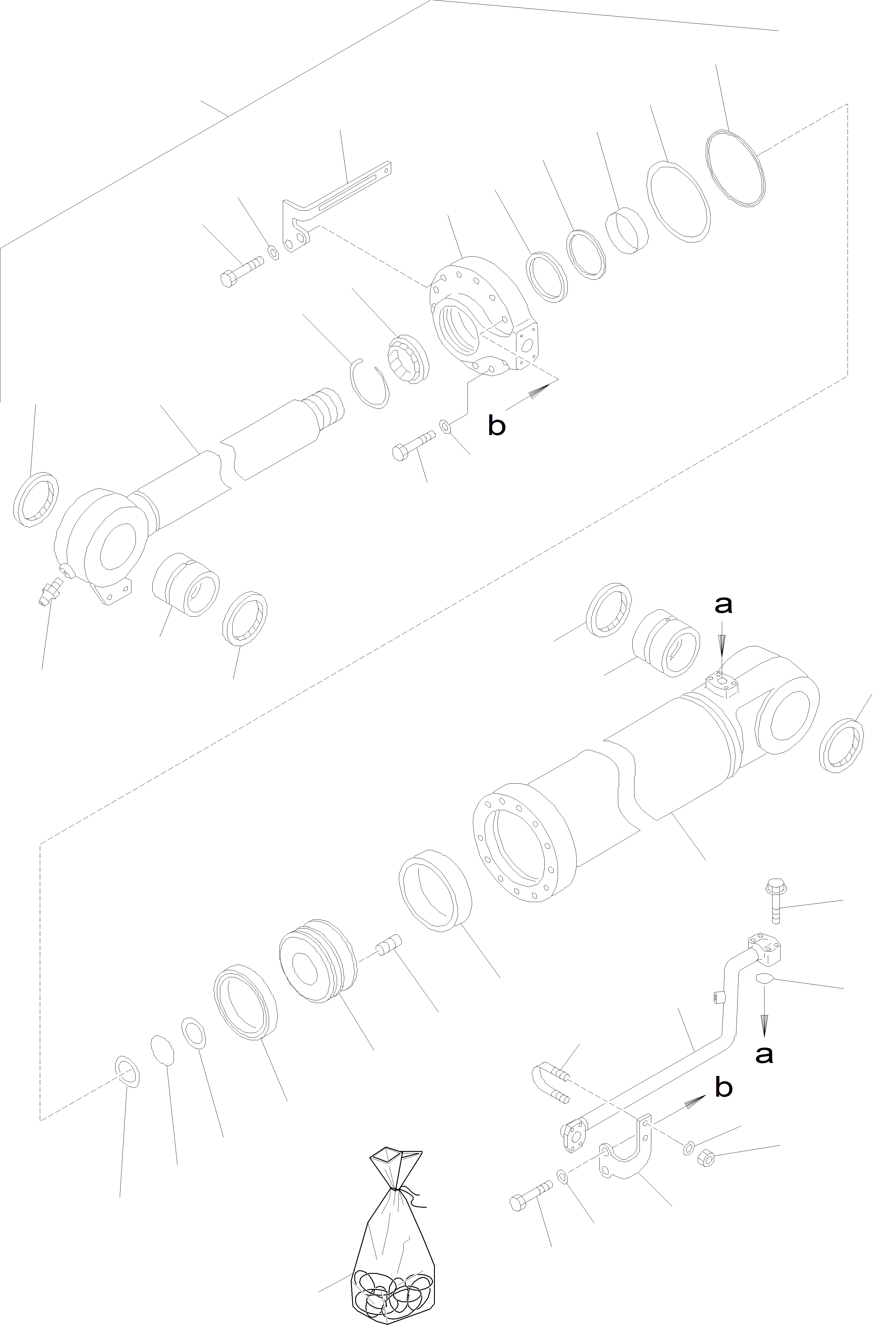 b

a

a

b