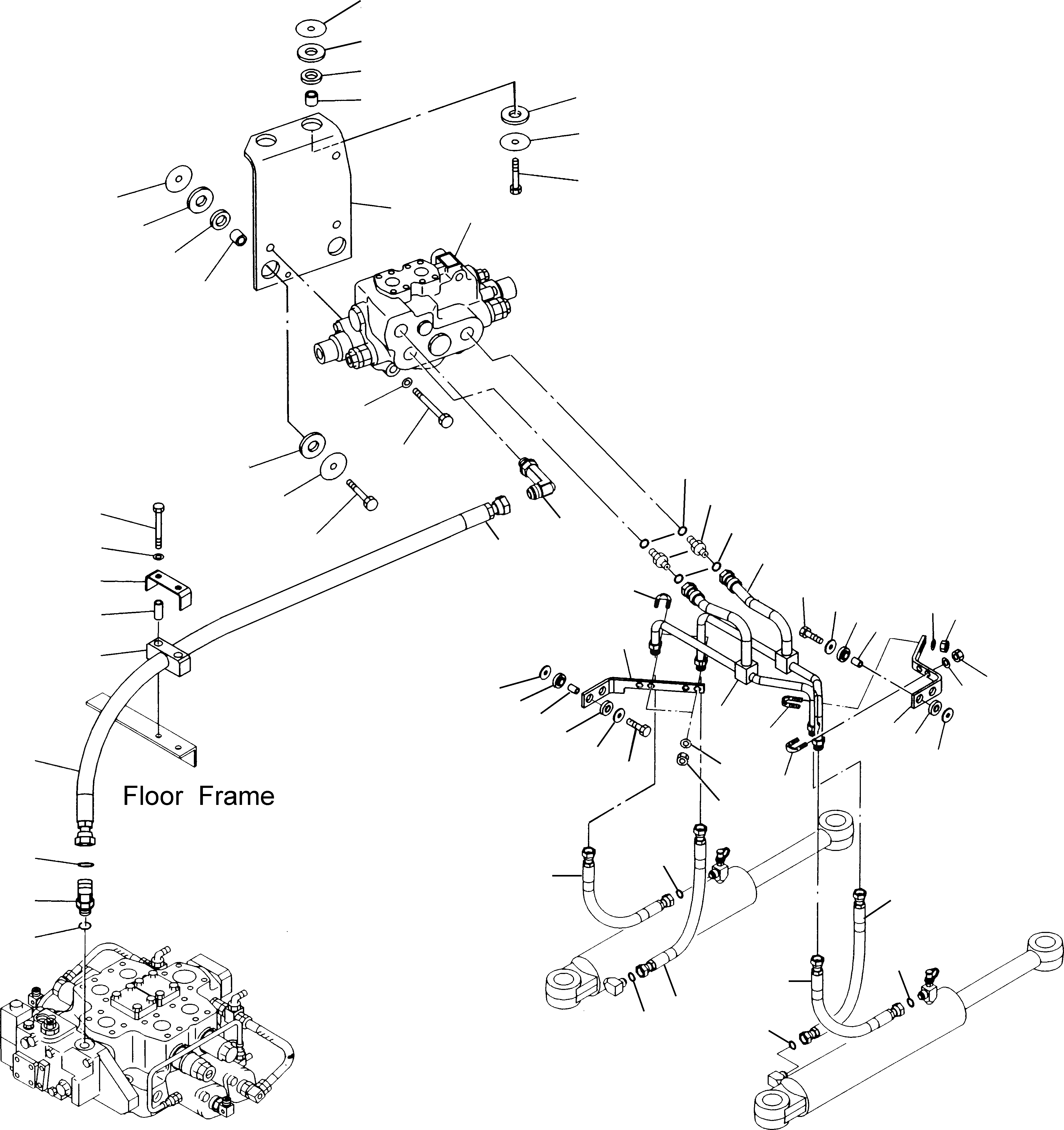 Floor Frame