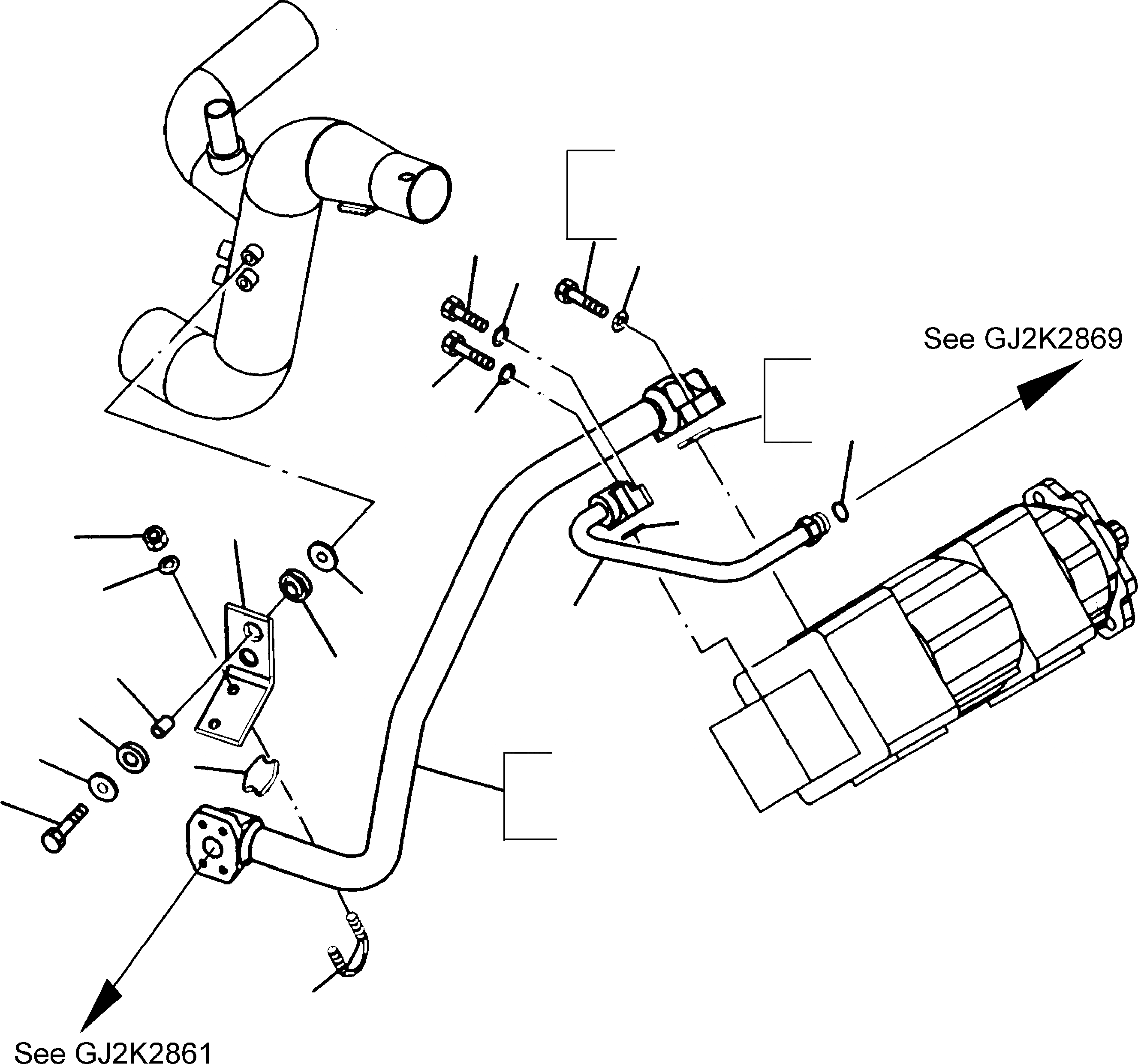 See GJ2K2869

See GJ2K2861