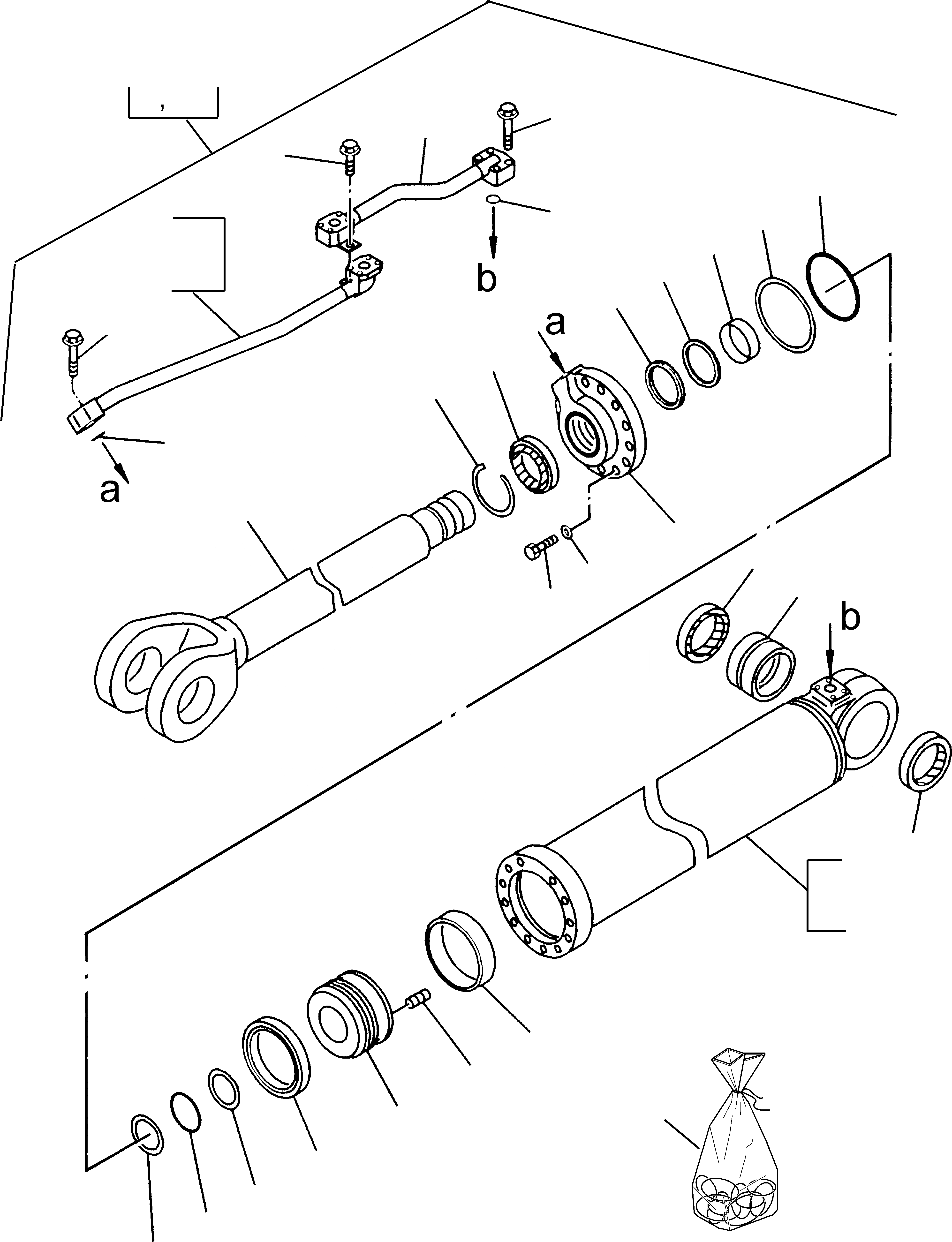 ,

b

a

a

b