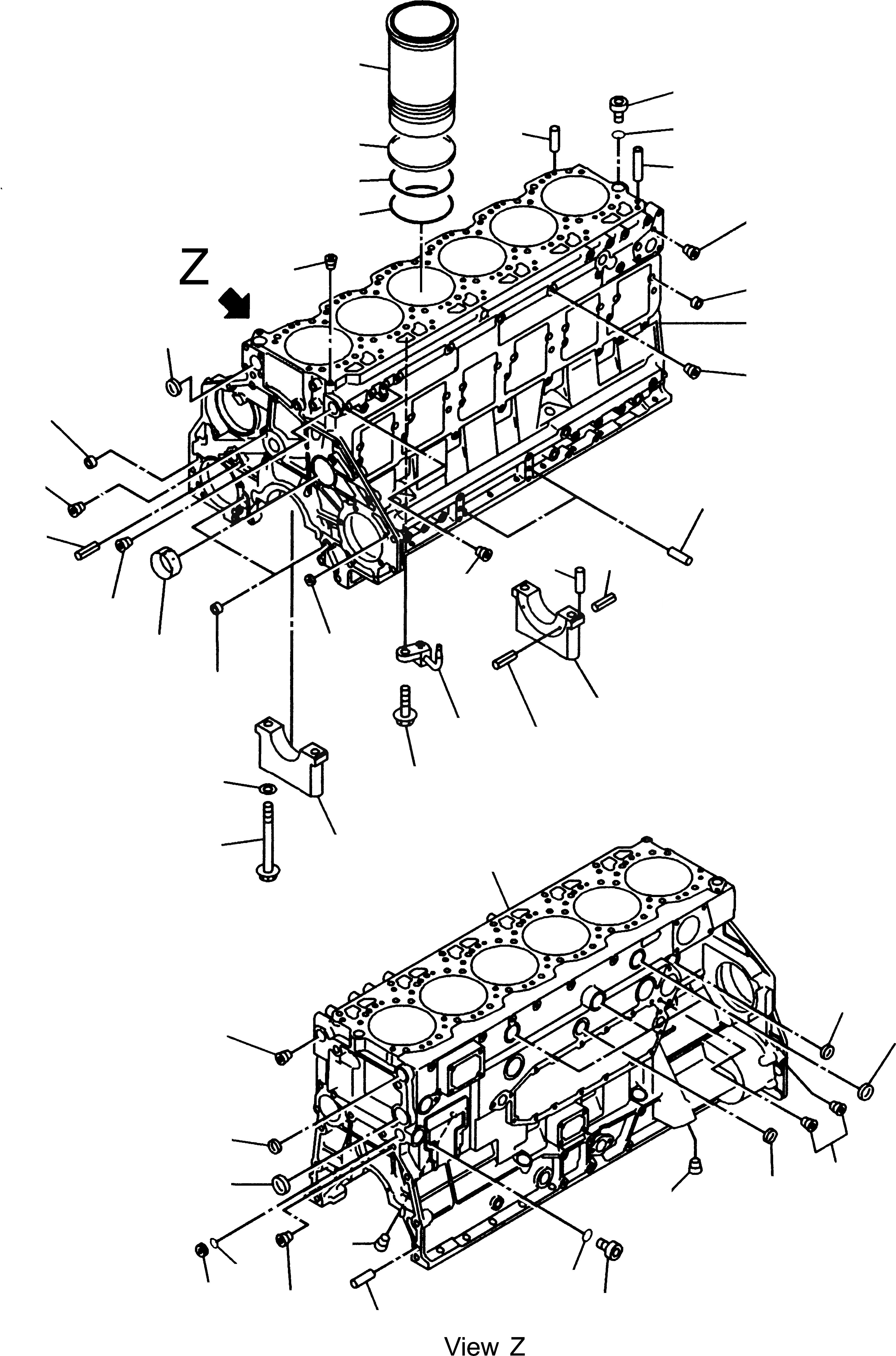 Z

View Z