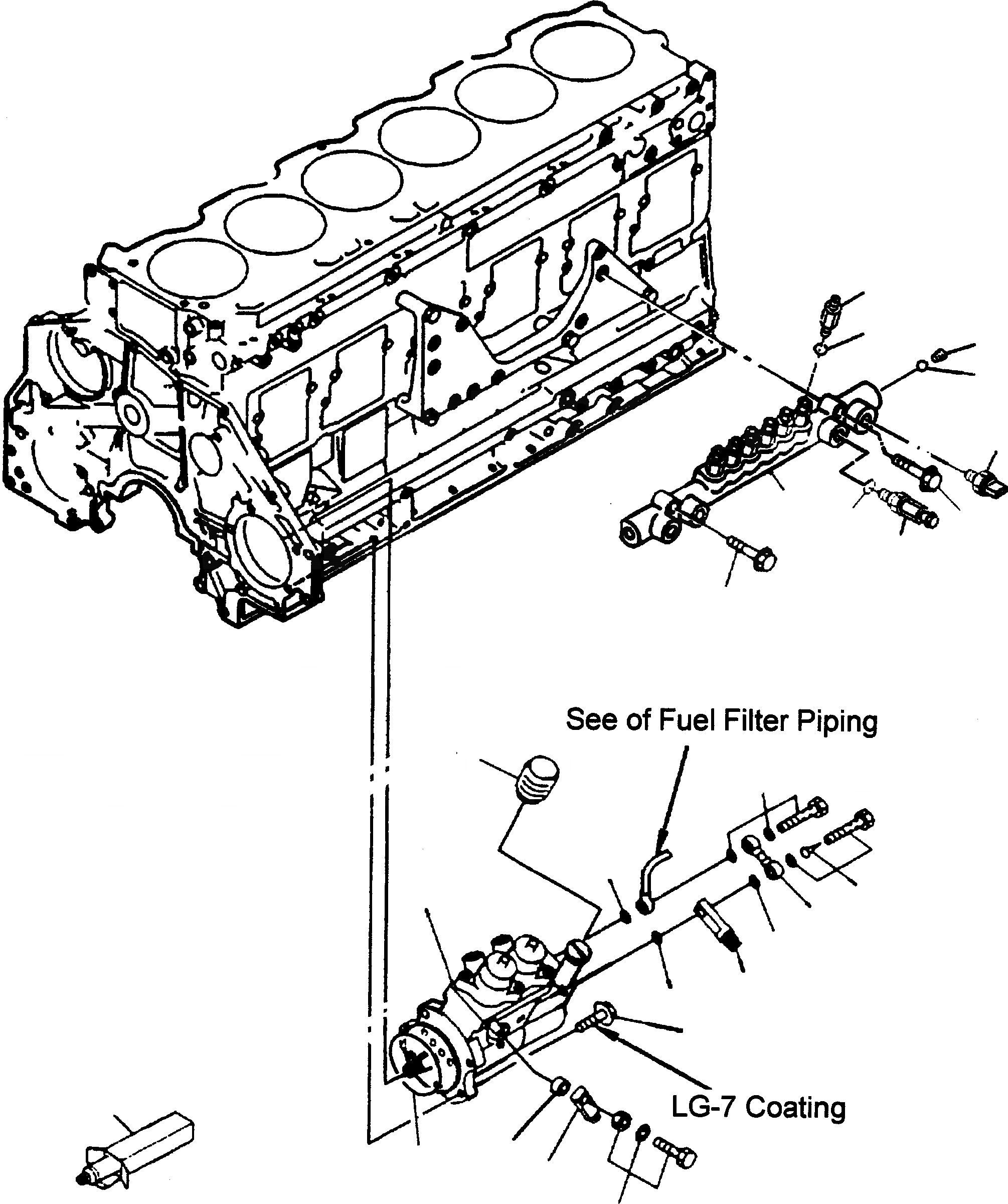 See of Fuel Filter Piping

LG-7 Coating