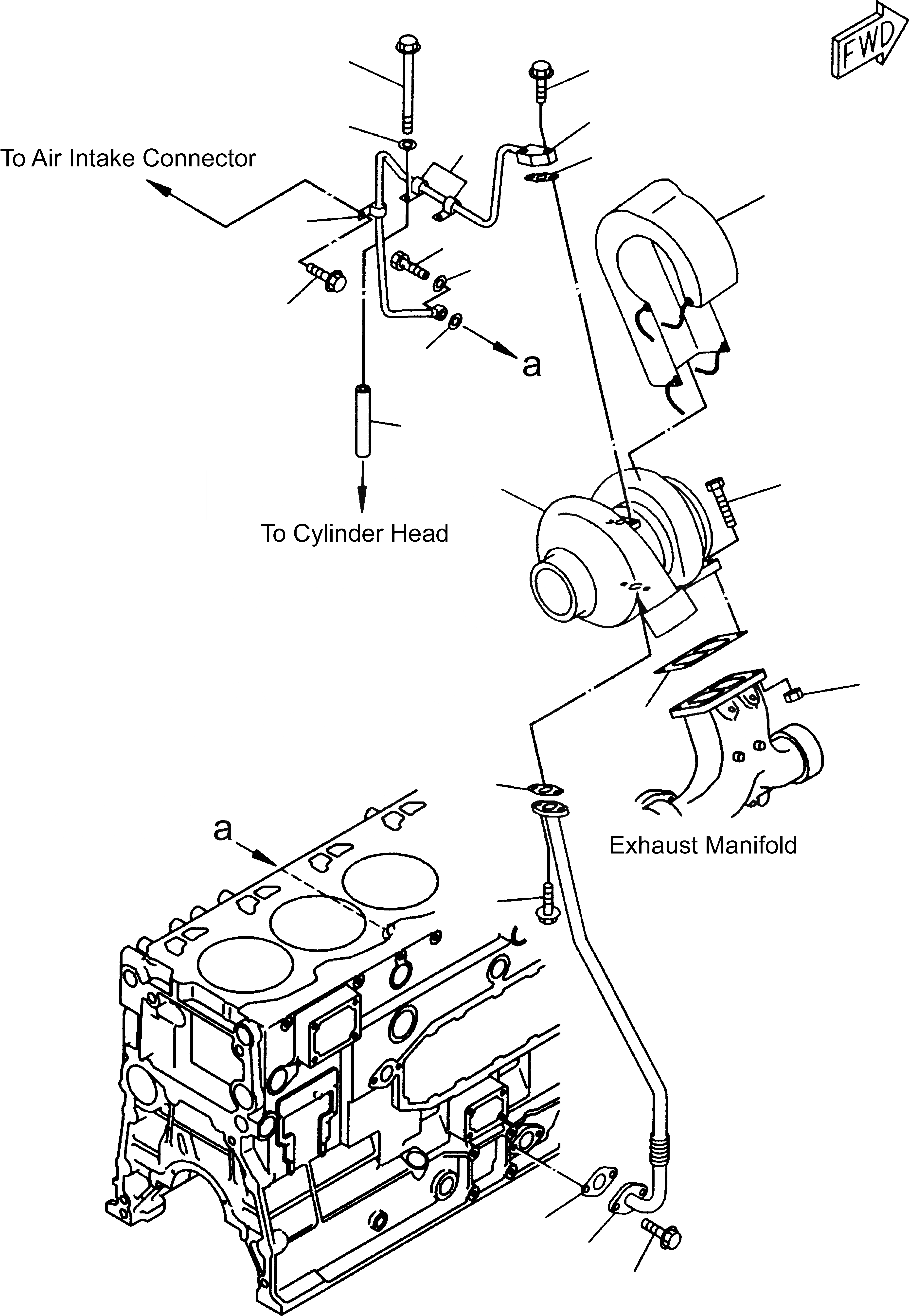 FWD

To Air Intake Connector

a

To Cylinder Head

a

Exhaust Manifold