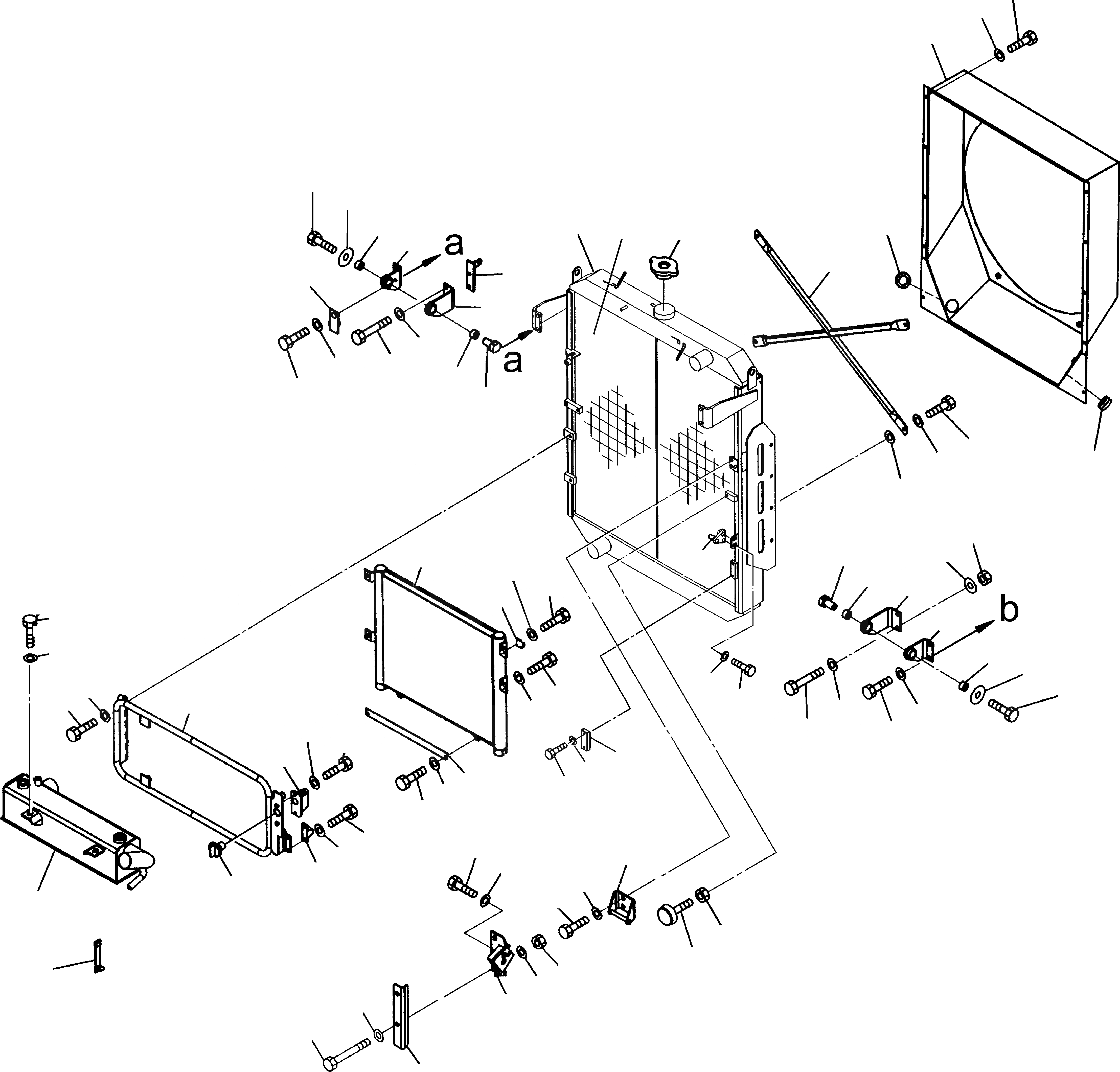 a
a
b