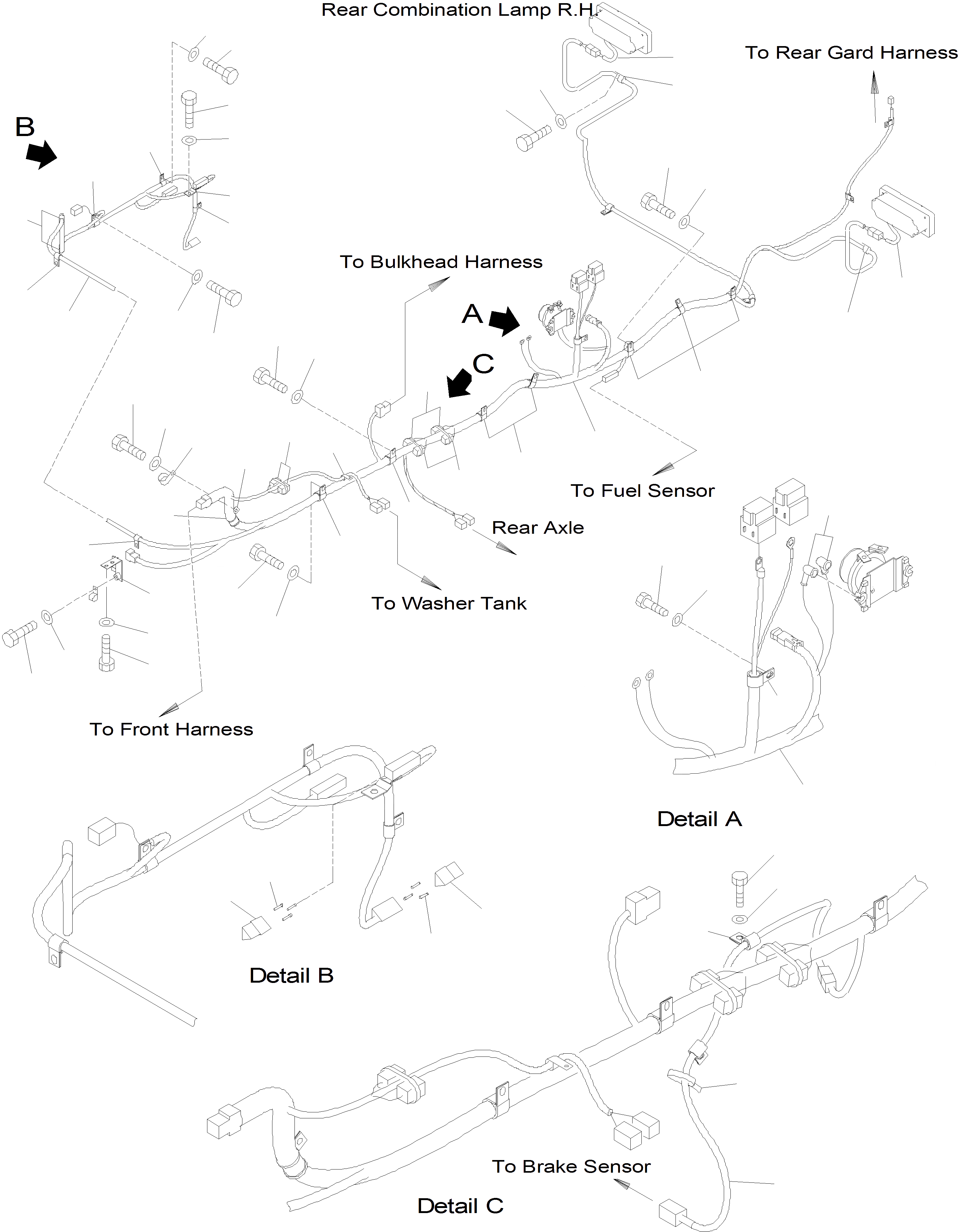 Rear Combination Lamp R.H.

To Rear Gard Harness

B

To Bulkhead Harness

A

C

To Fuel Sensor

Rear Axle

To Washer Tank

To Front Harness

Detail A

Detail B

To Brake Sensor

Detail C