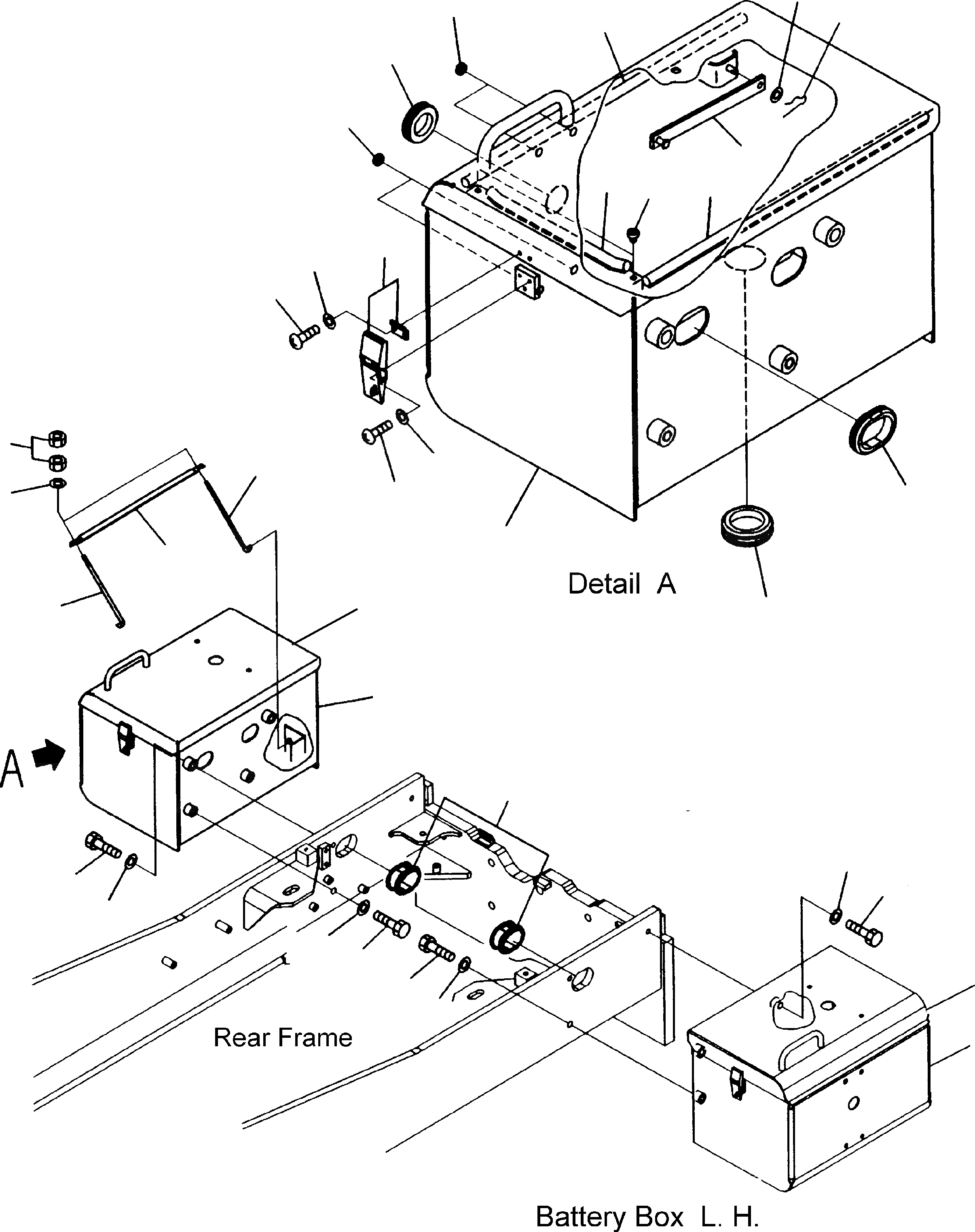 Detail A

A

Rear Frame

Battery Box L. H.