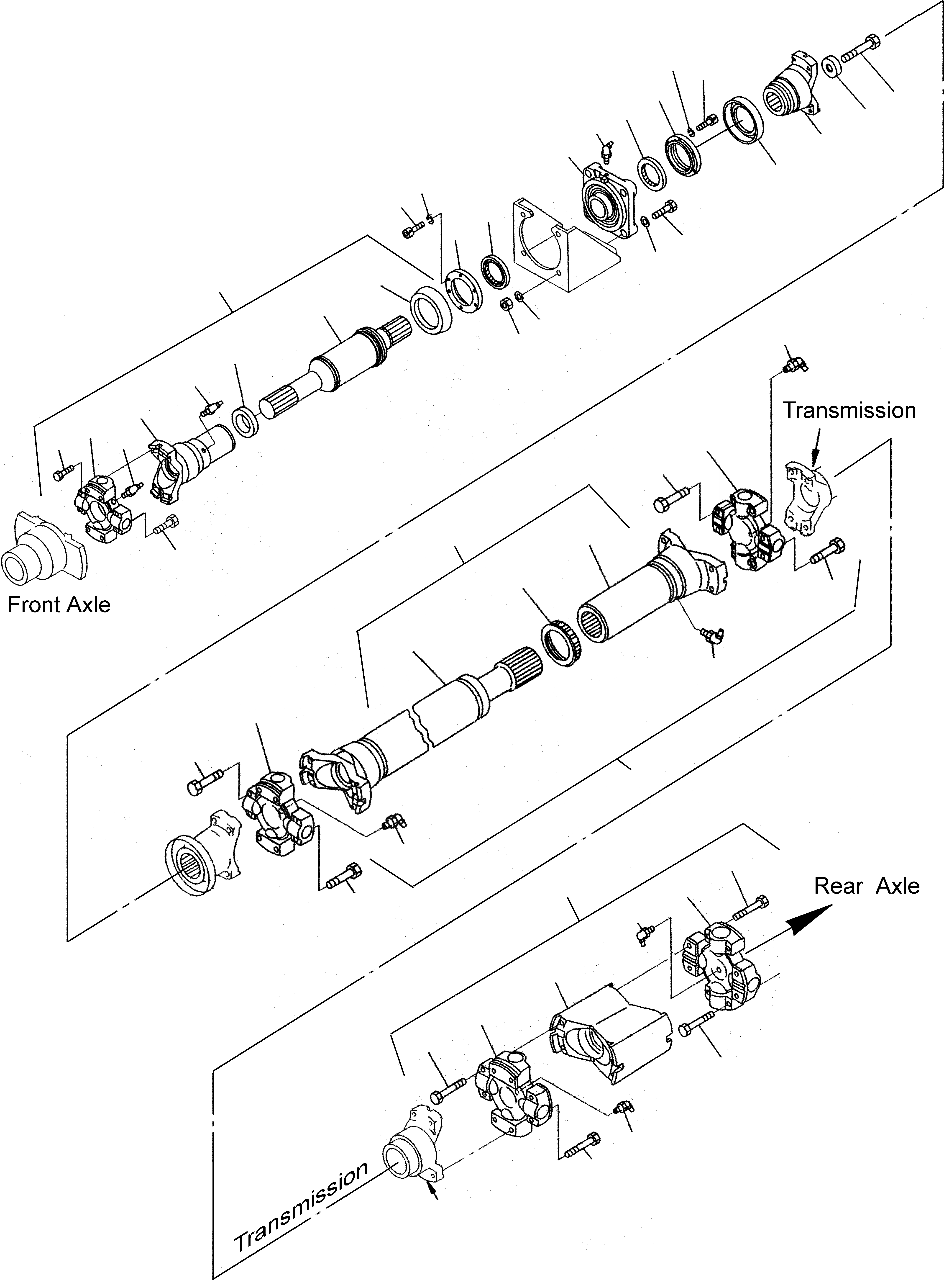 Transmission

Front Axle

Rear Axle

Transmission