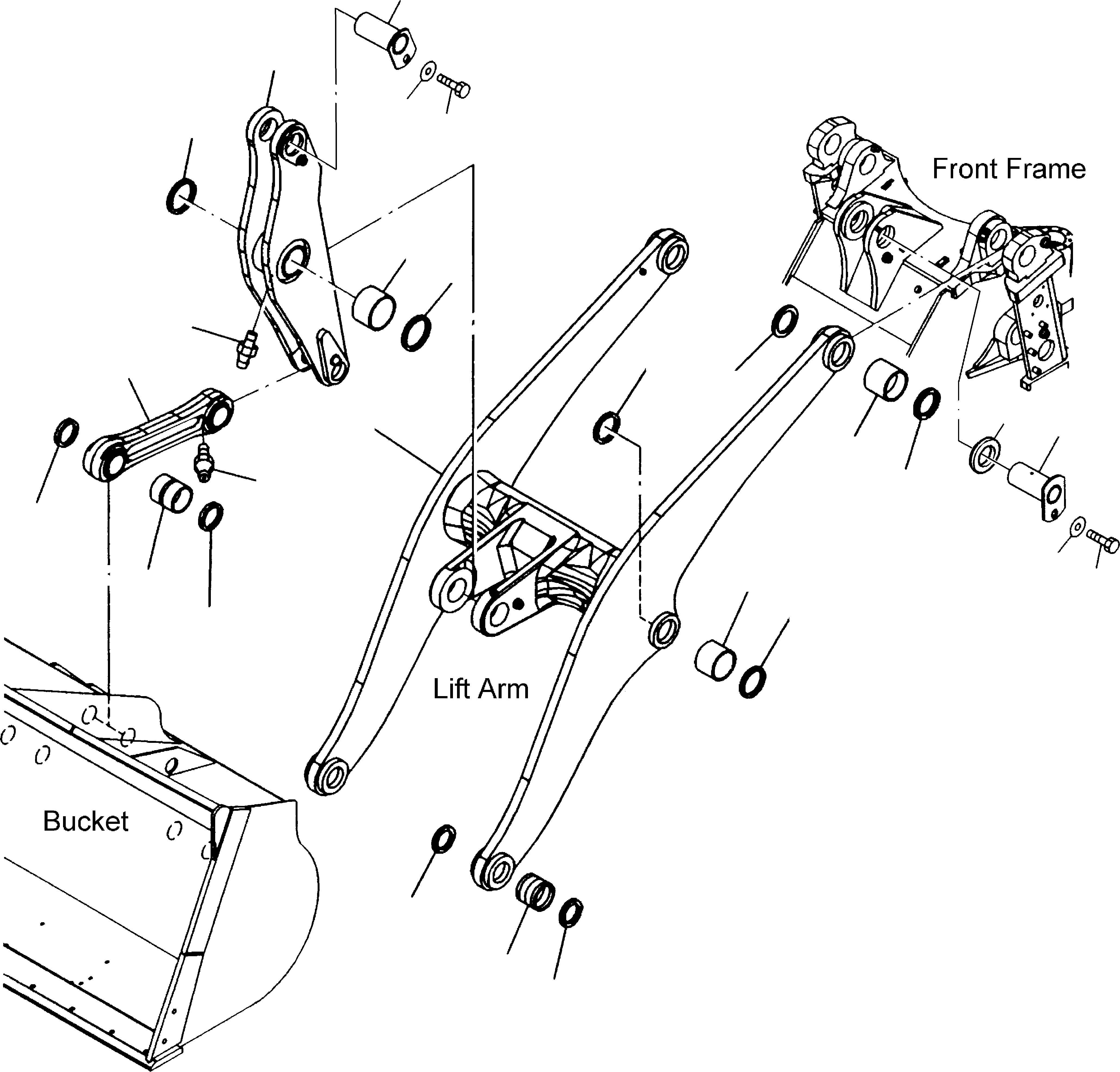 Front Frame

Lift Arm

Bucket