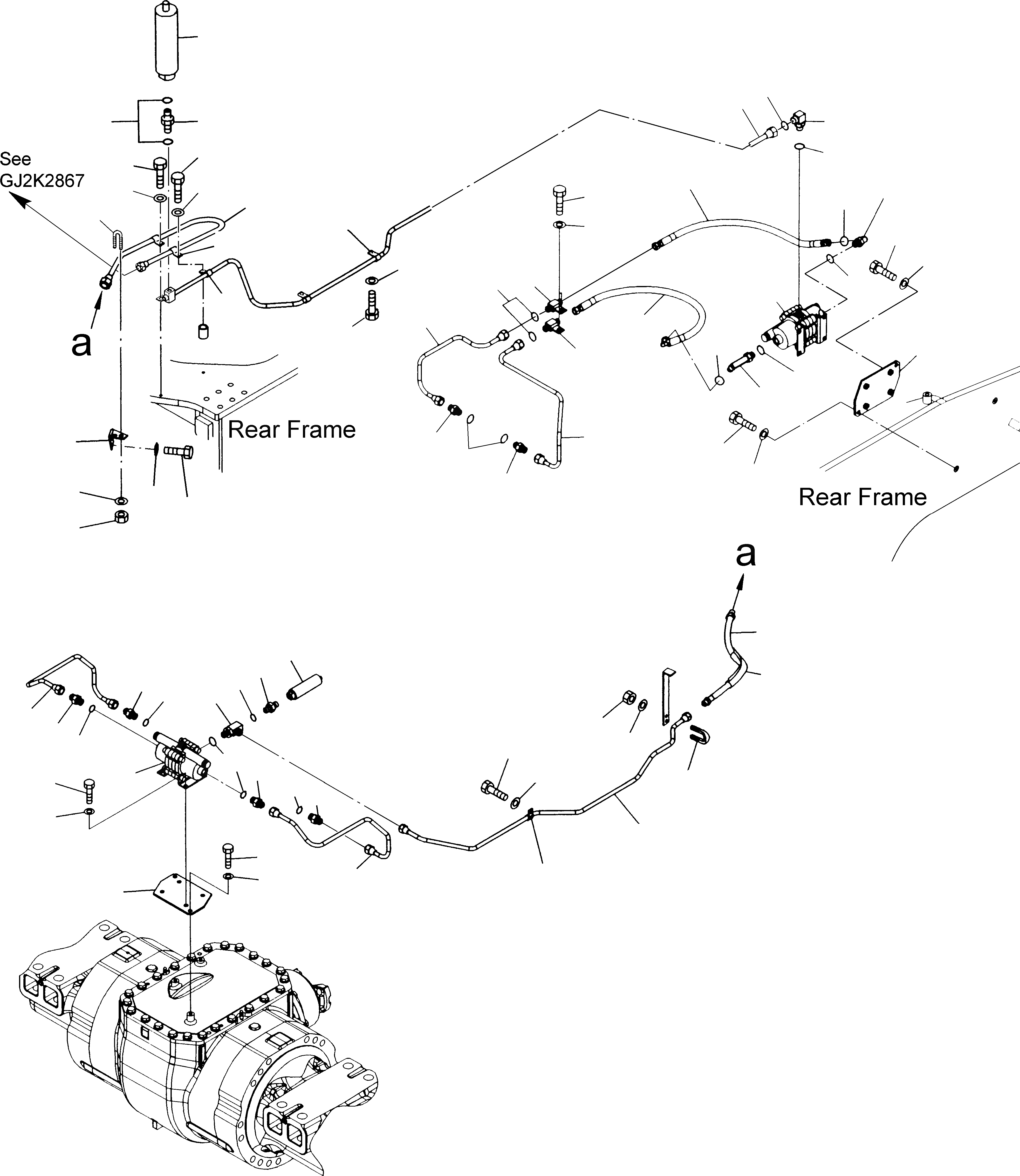 See
GJ2K2867

a

Rear Frame

Rear Frame

a