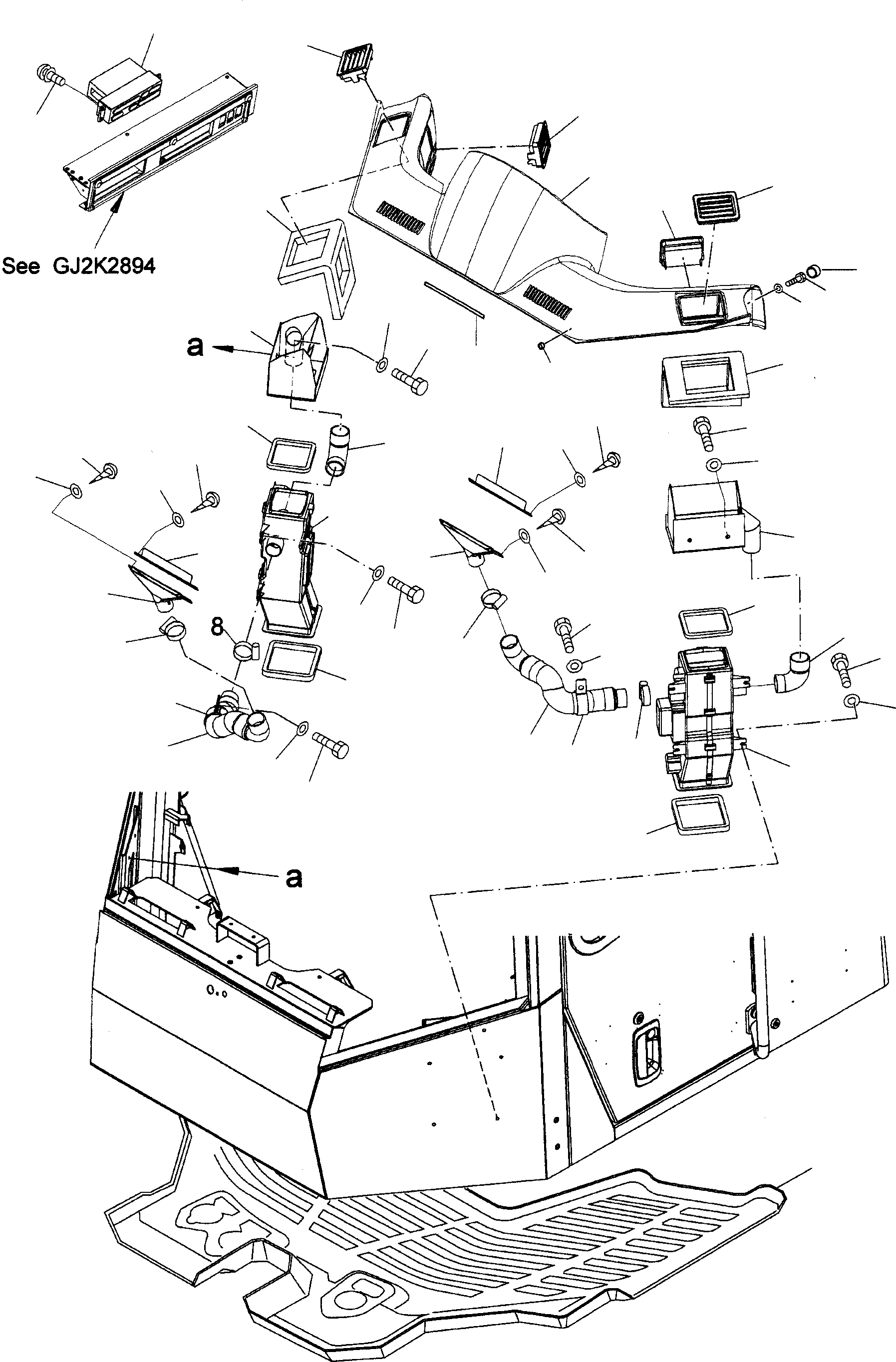 See GJ2K2894

a

8

a