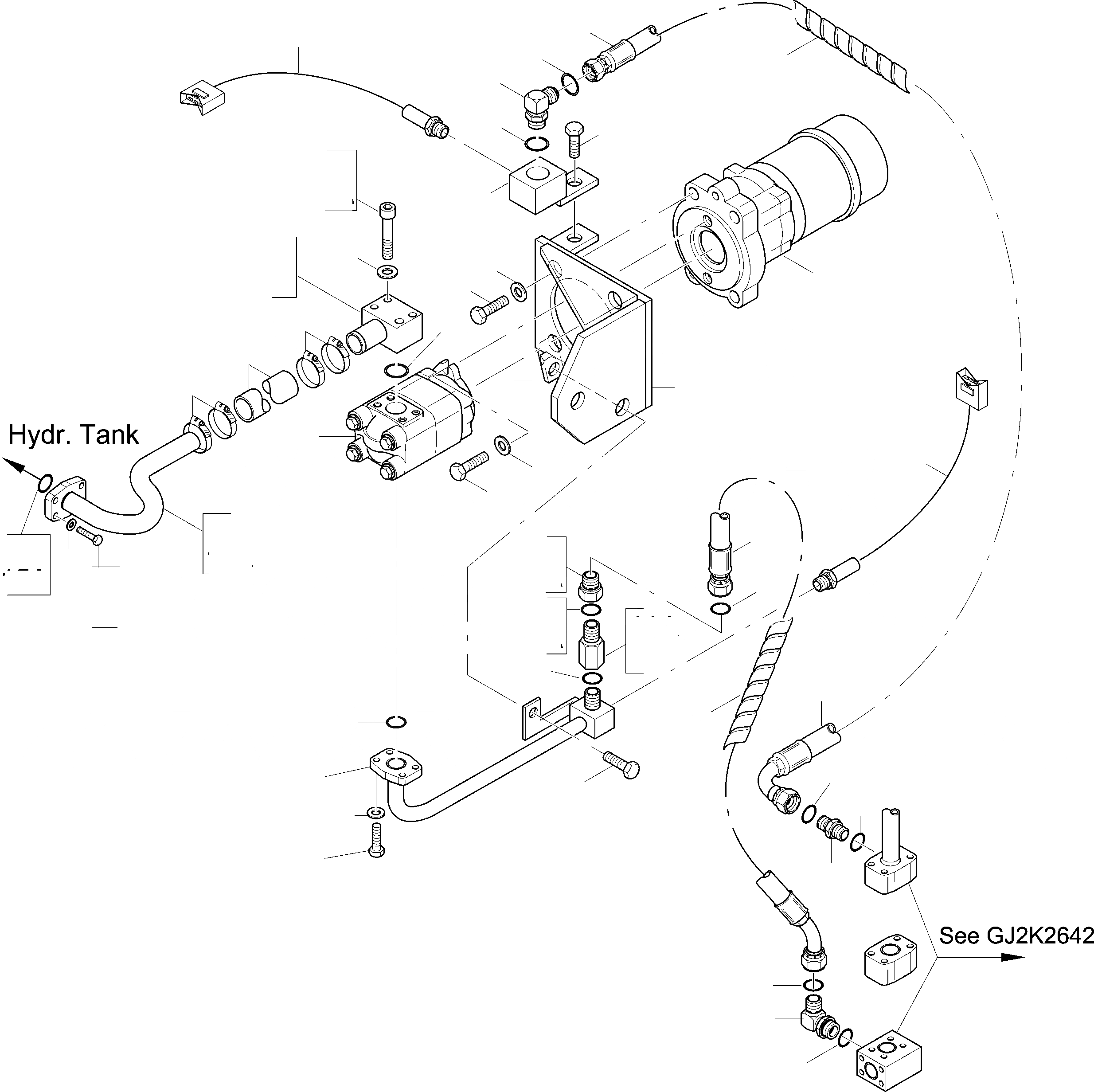 Hydr. Tank

See GJ2K2642