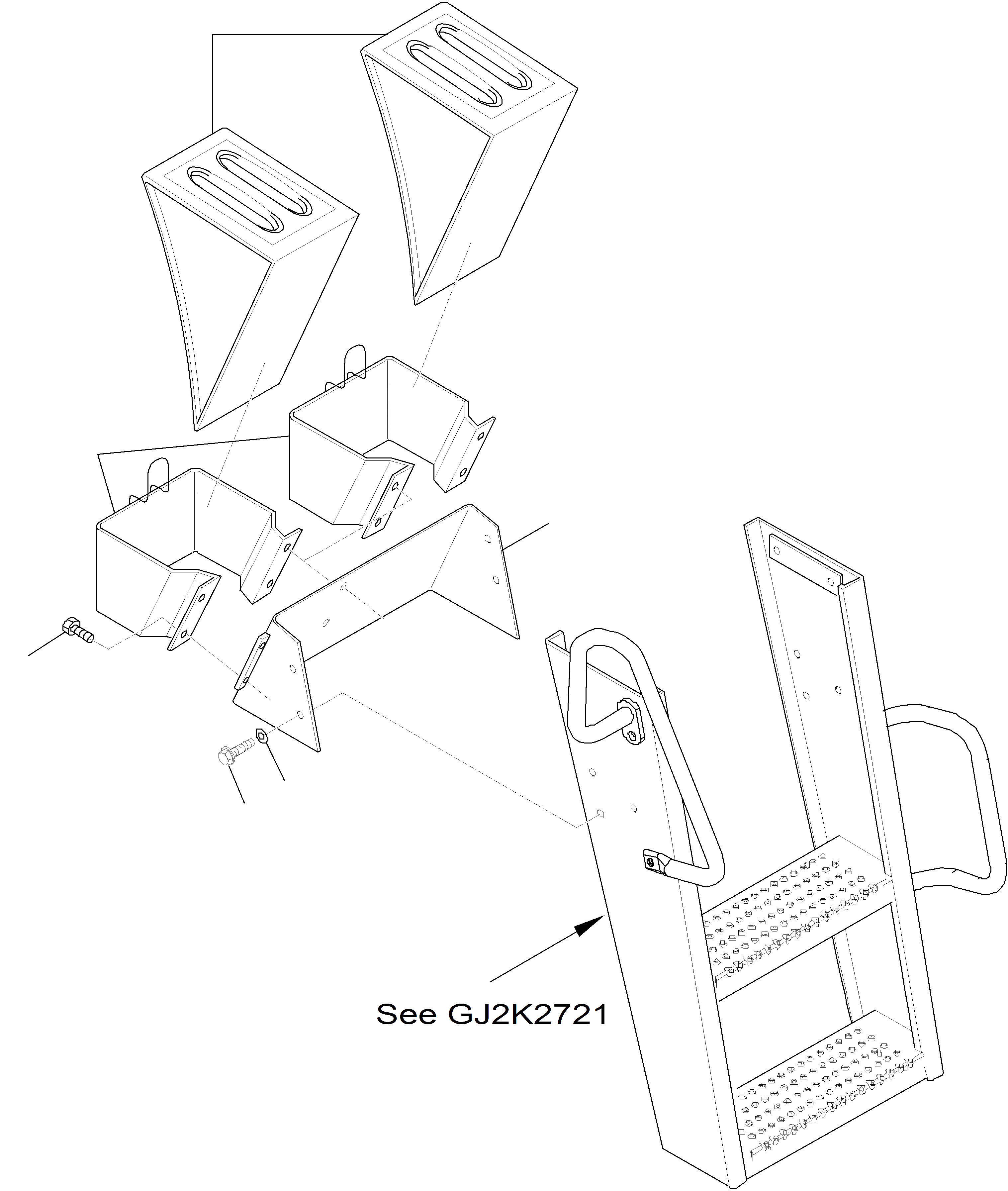 See GJ2K2721