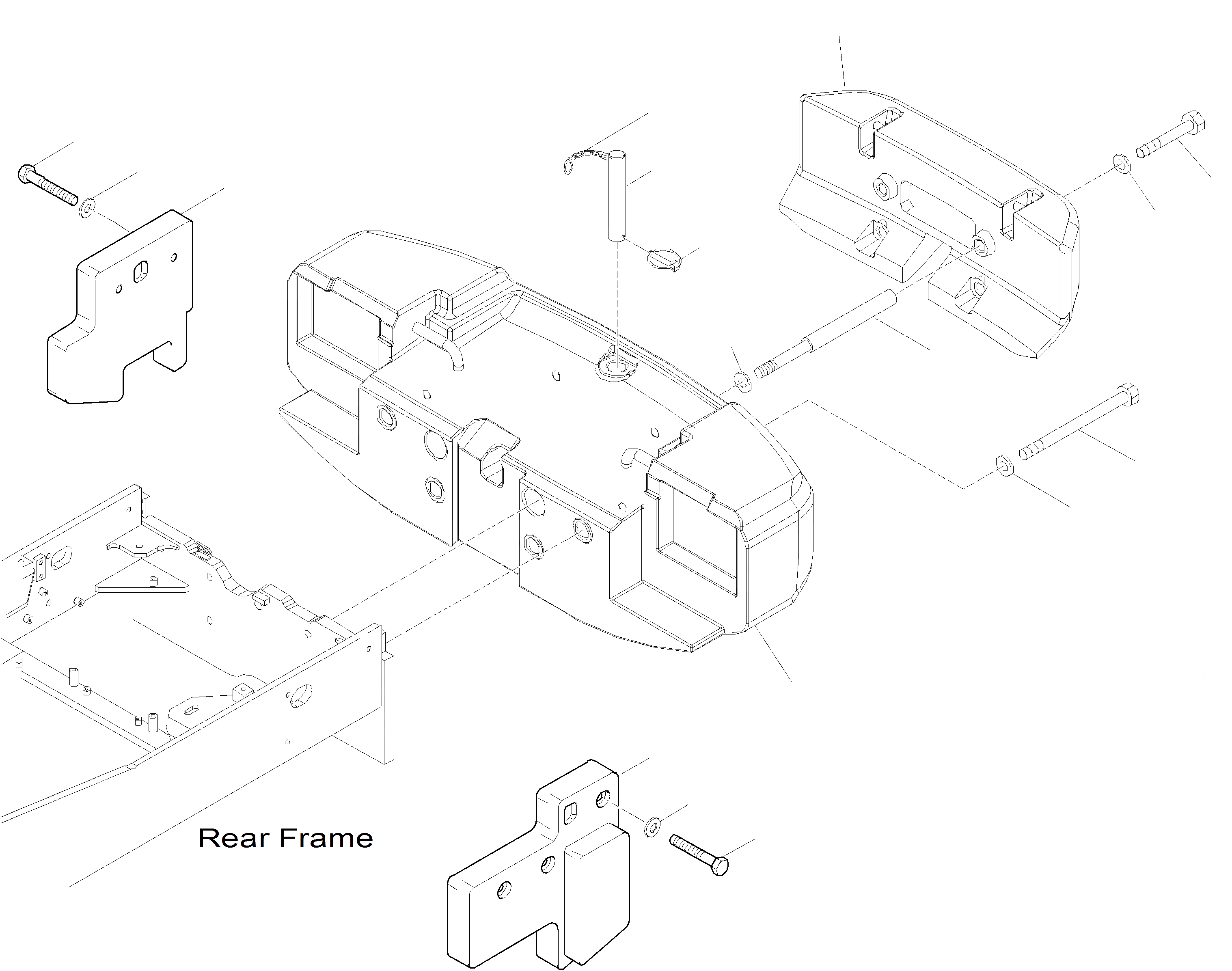 Rear Frame