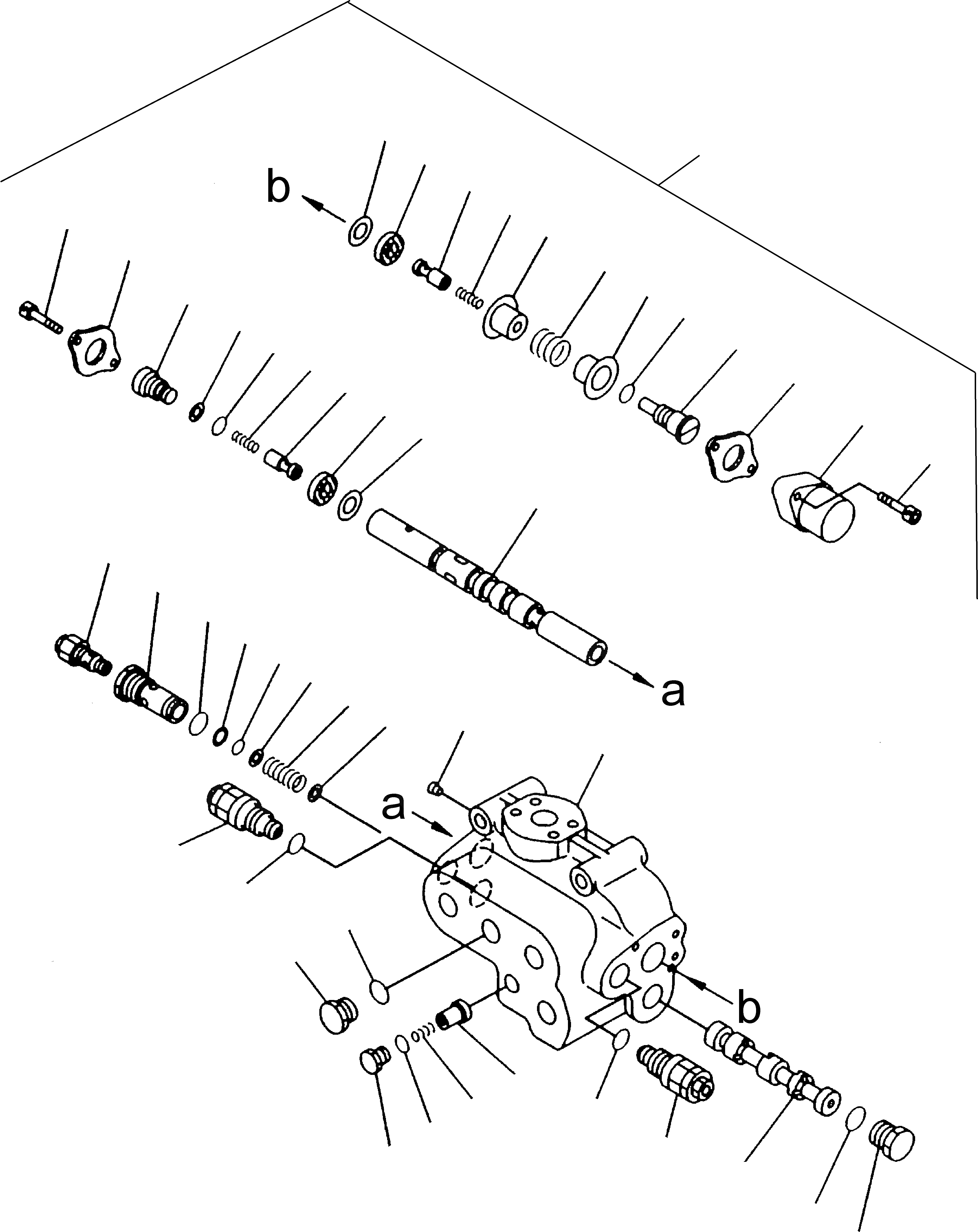 b
a
a
b