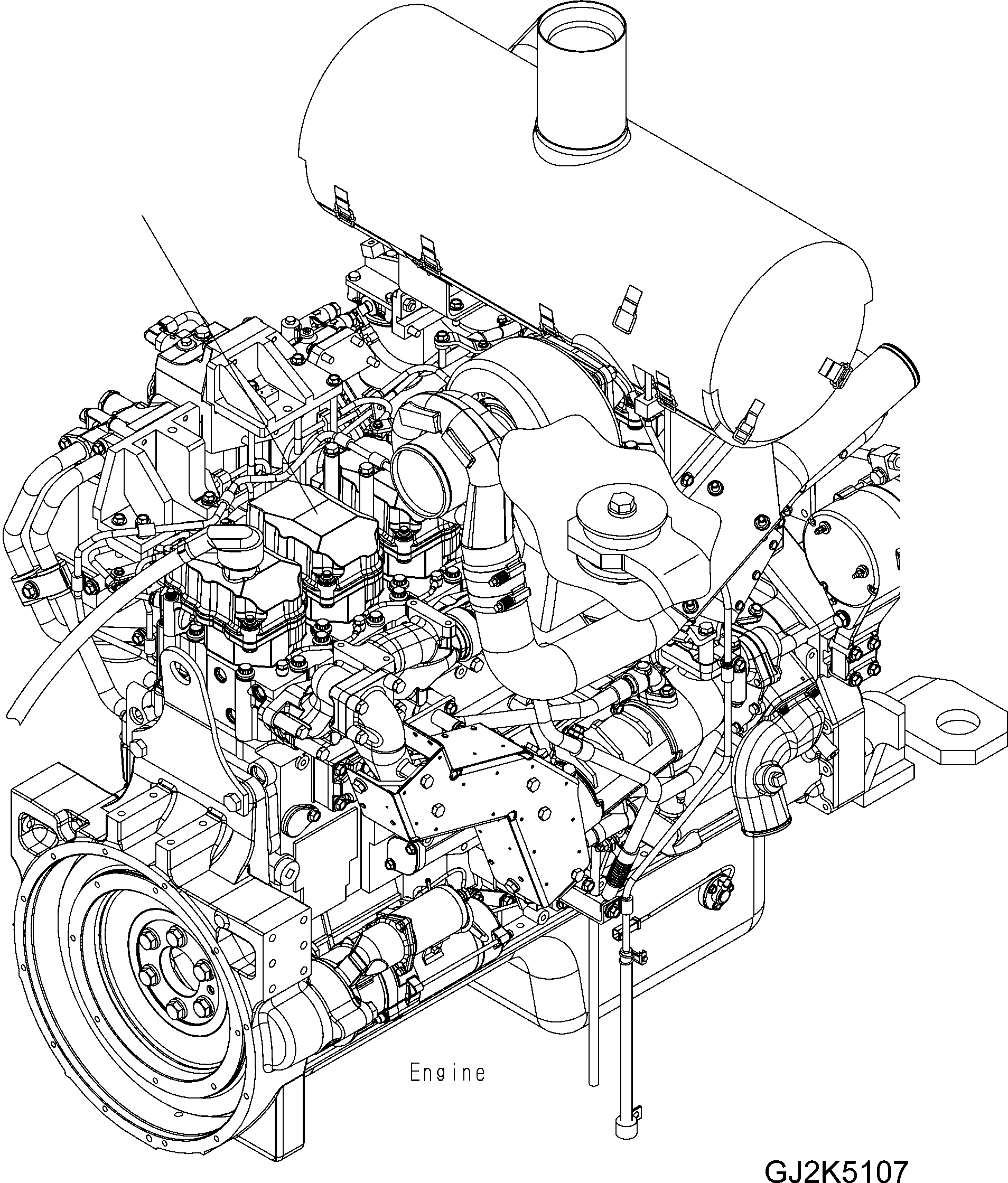 Engine

GJ2K5107