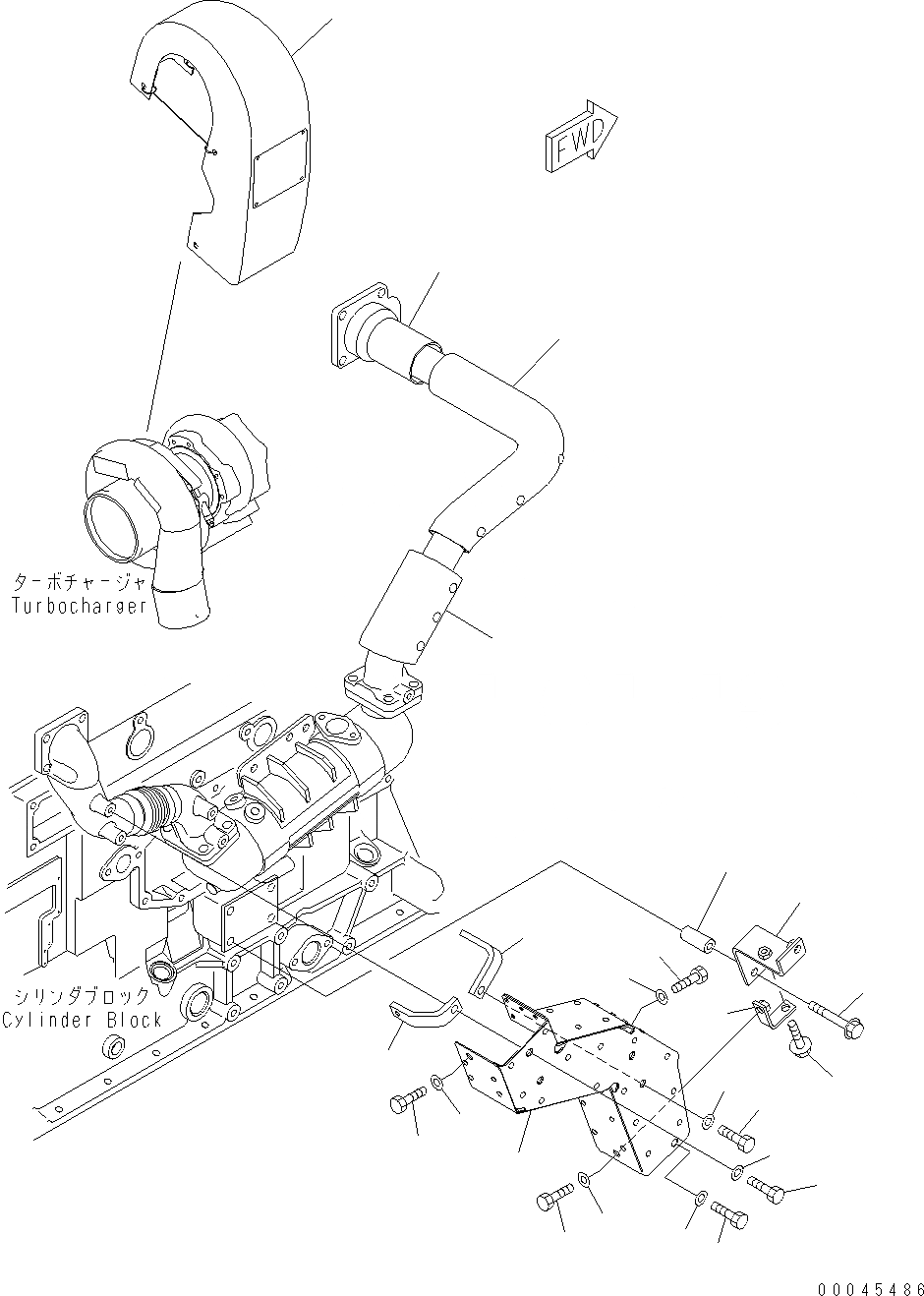 FWD

ターボチャージャ
Turbocharger

シリンダブロック
Cylinder Block

00045486