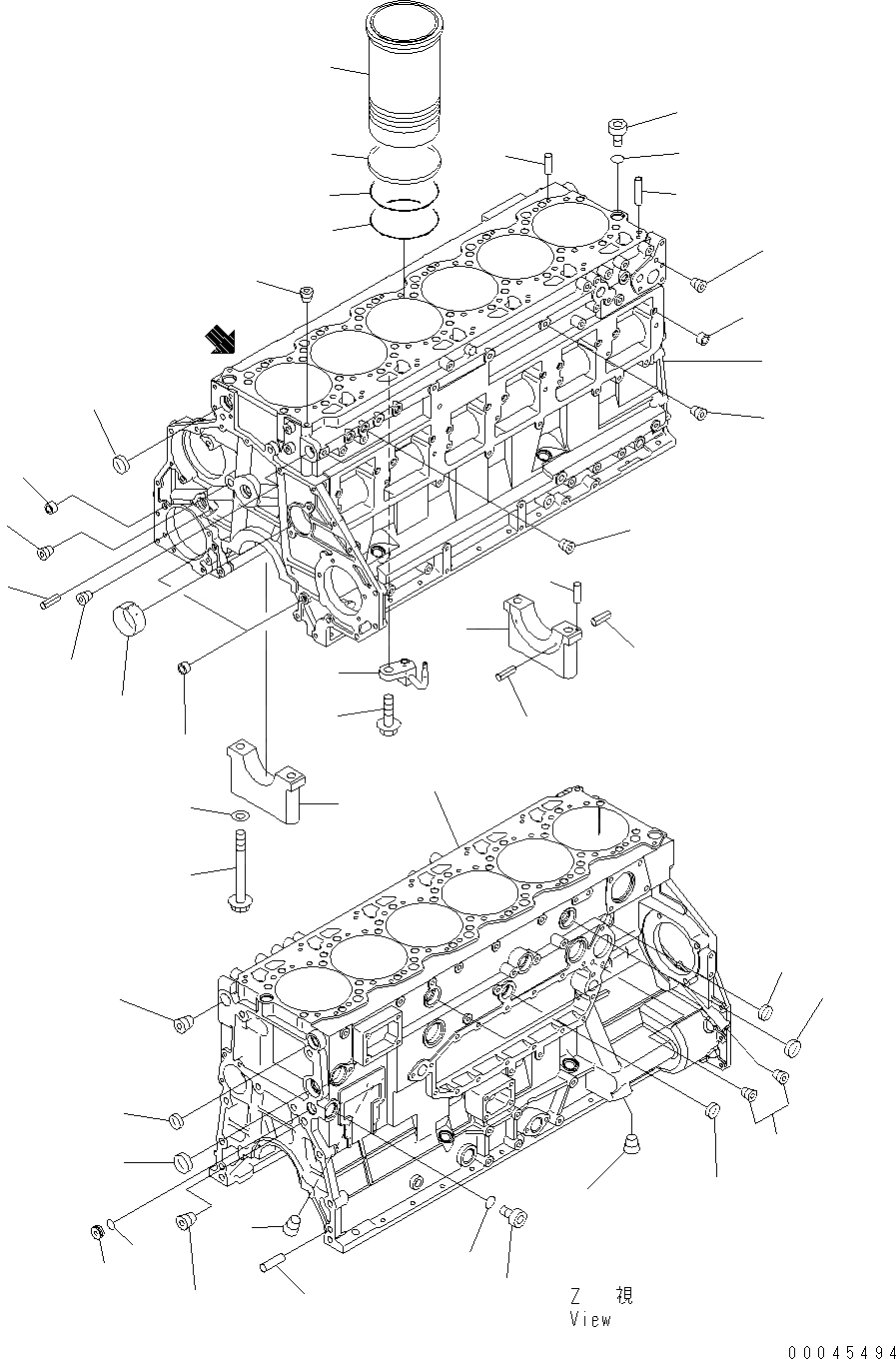 Z 視
View

00045494