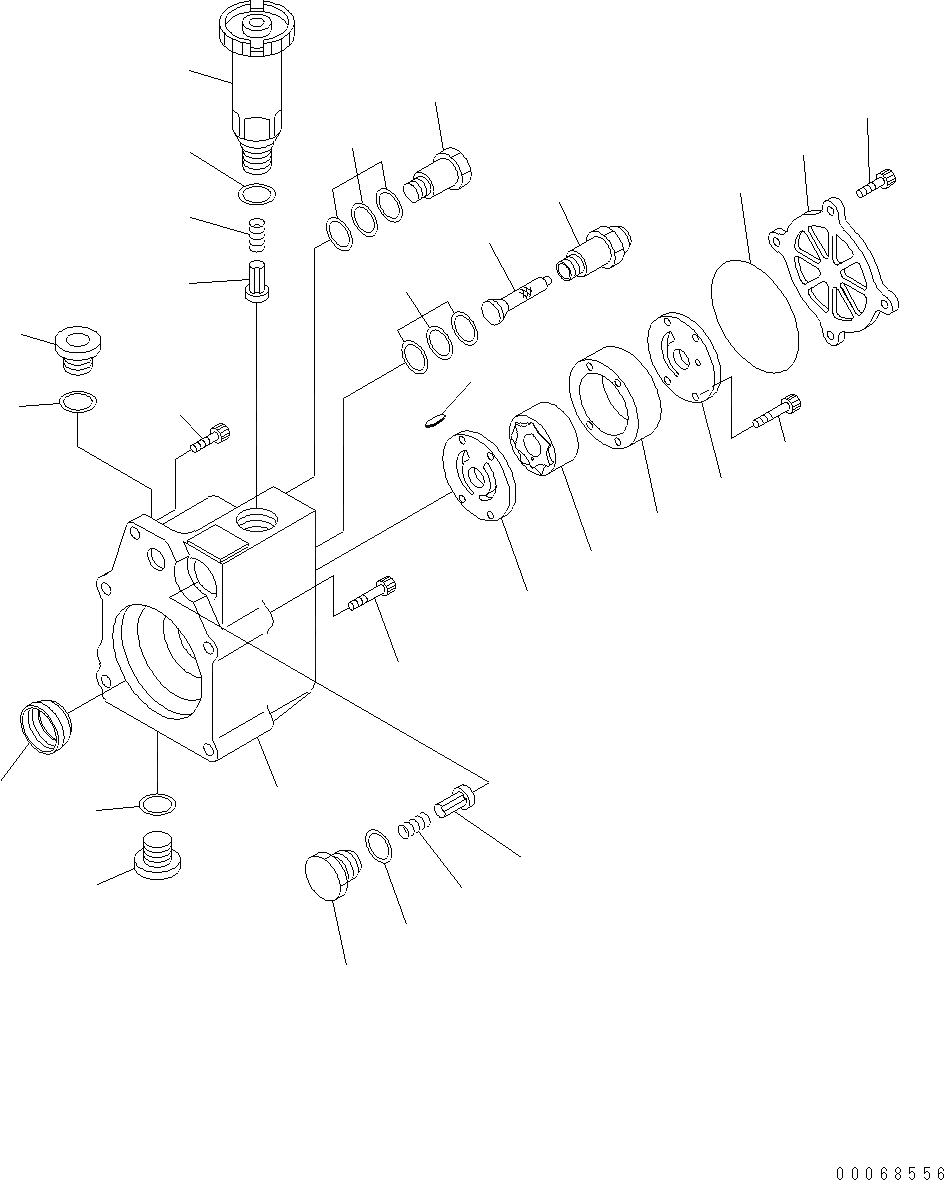 00068556