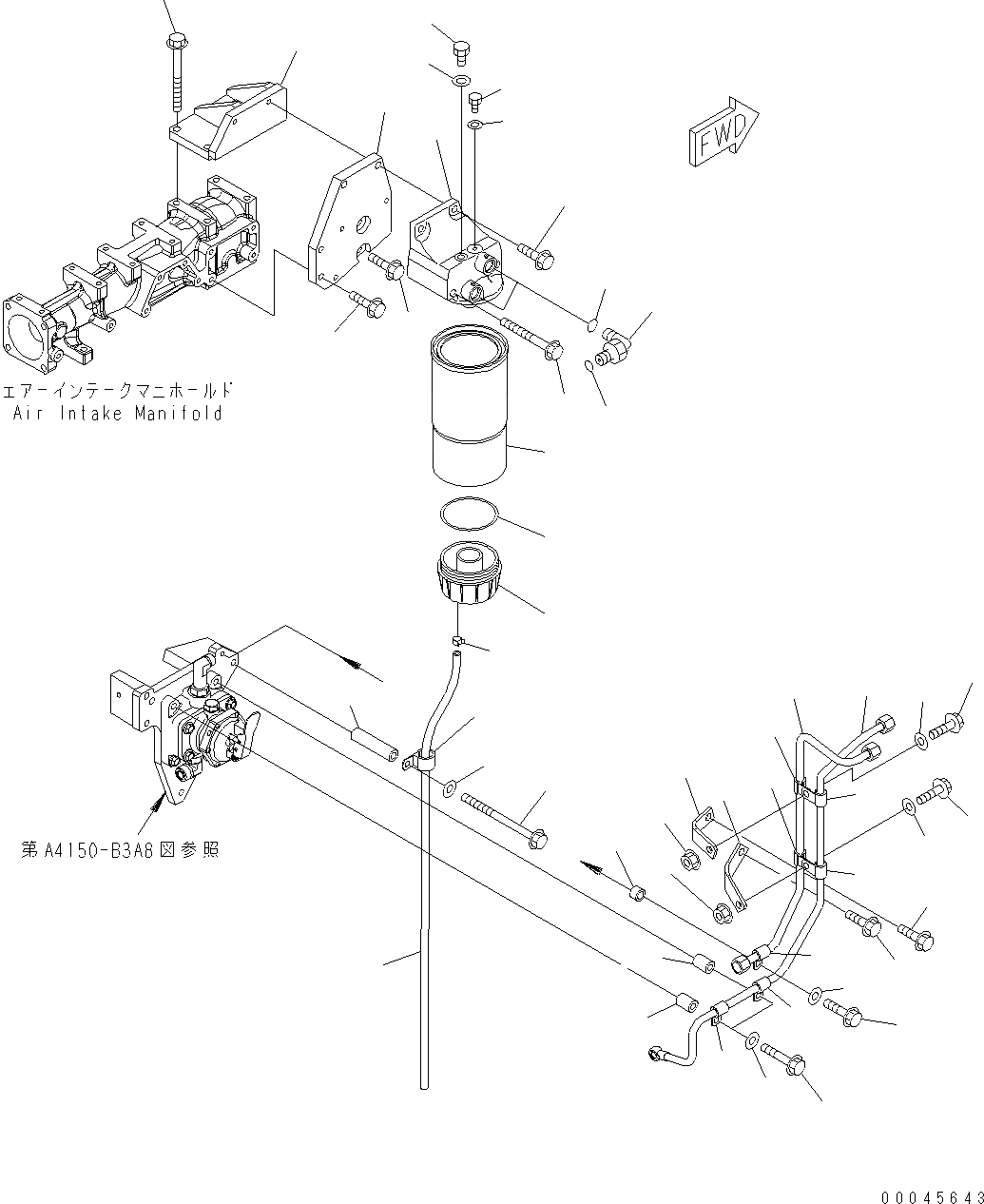 FWD

エアーインテークマニホールド
Air Intake Manifold

第A4150-B3A8図参照

00045643