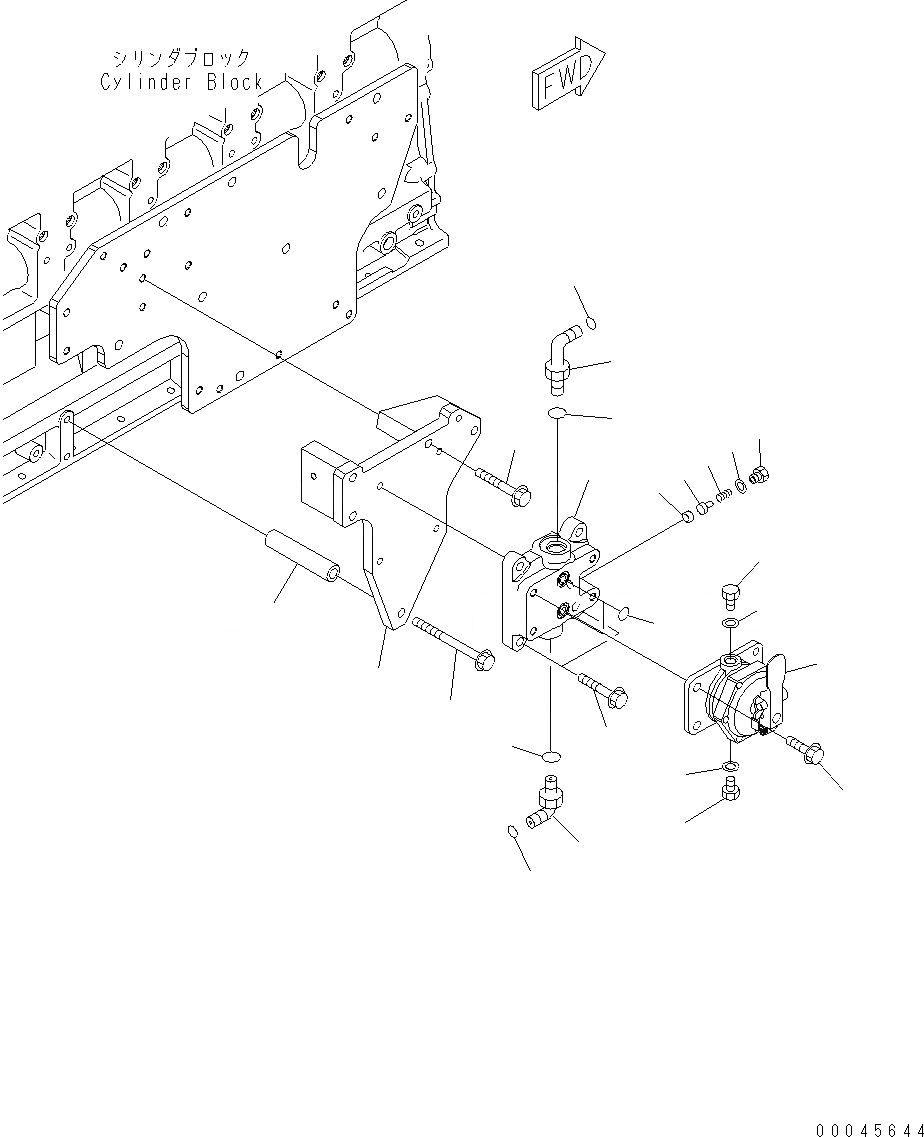 シリンダブロック
Cylinder Block

FWD

00045644