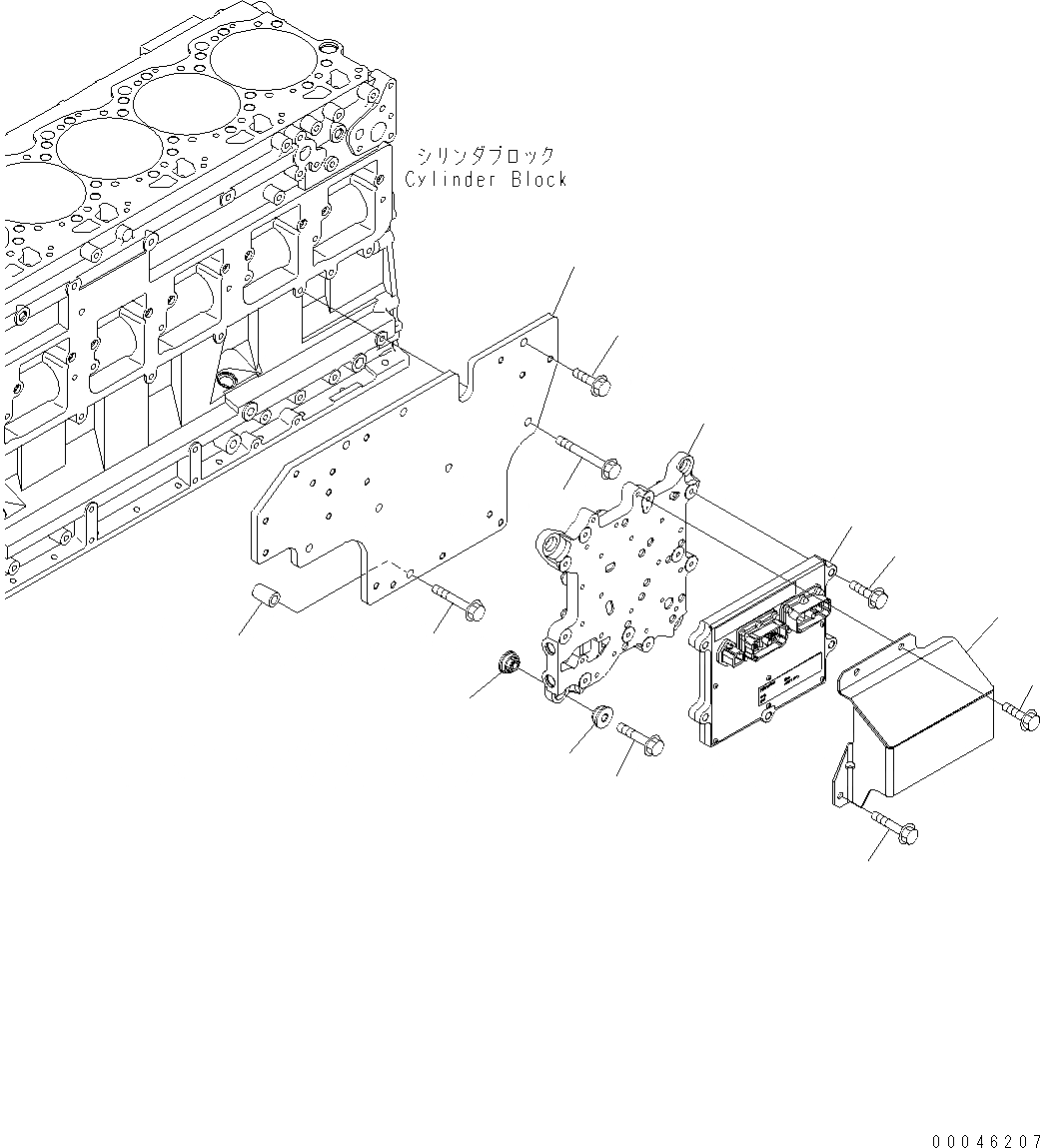 シリンダブロック
Cylinder Block

00046207