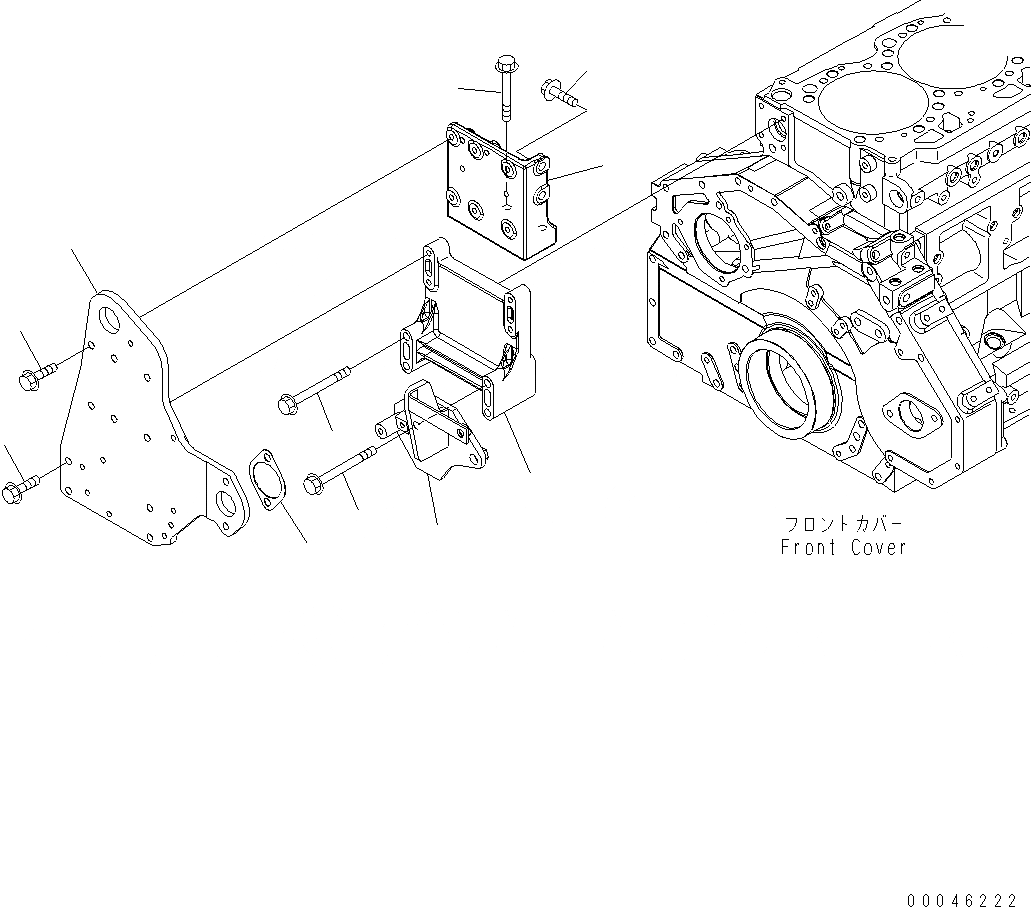 フロントカバー
Front Cover

00046222