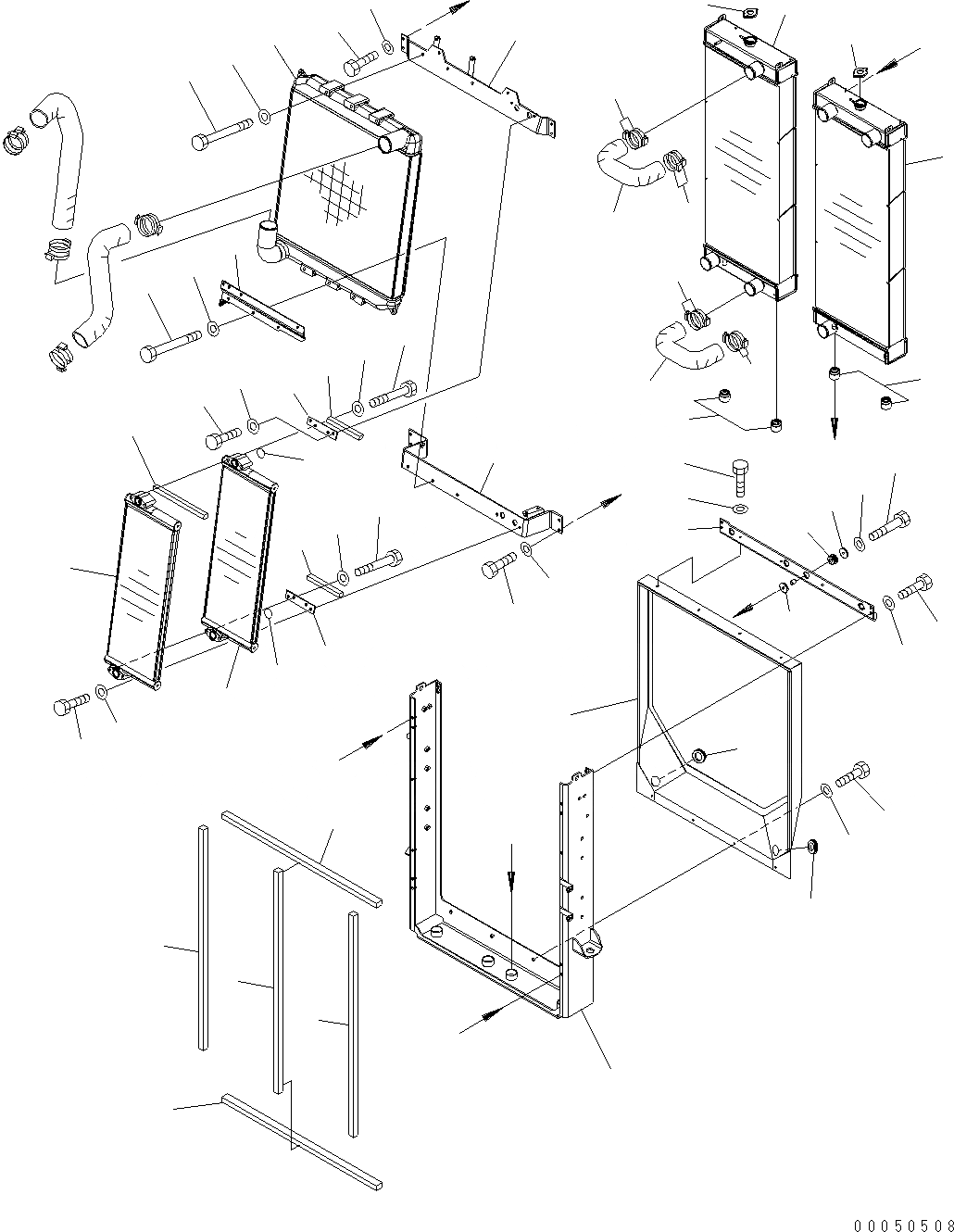 00050508