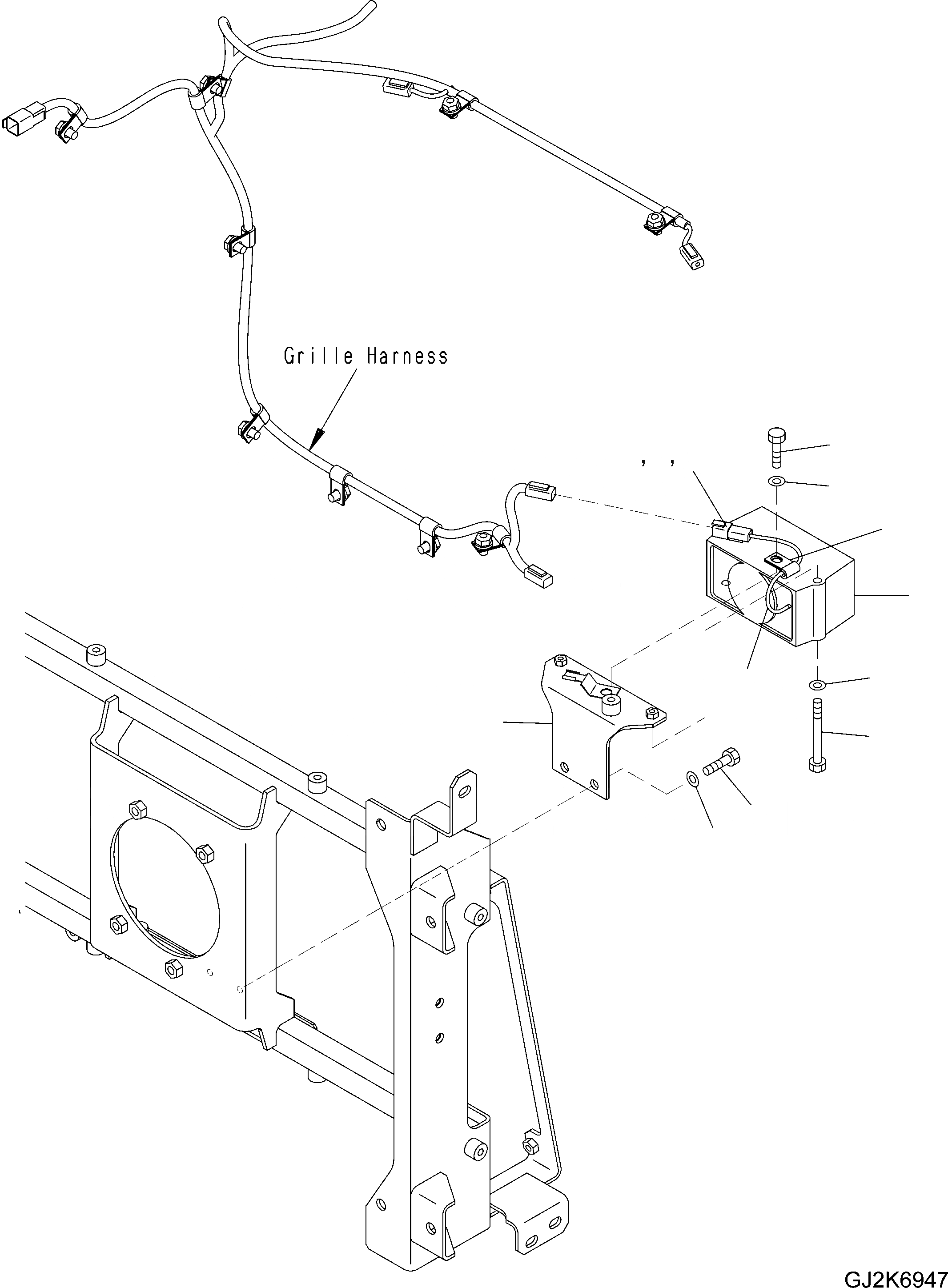 Grille Harness

, ,

GJ2K6947