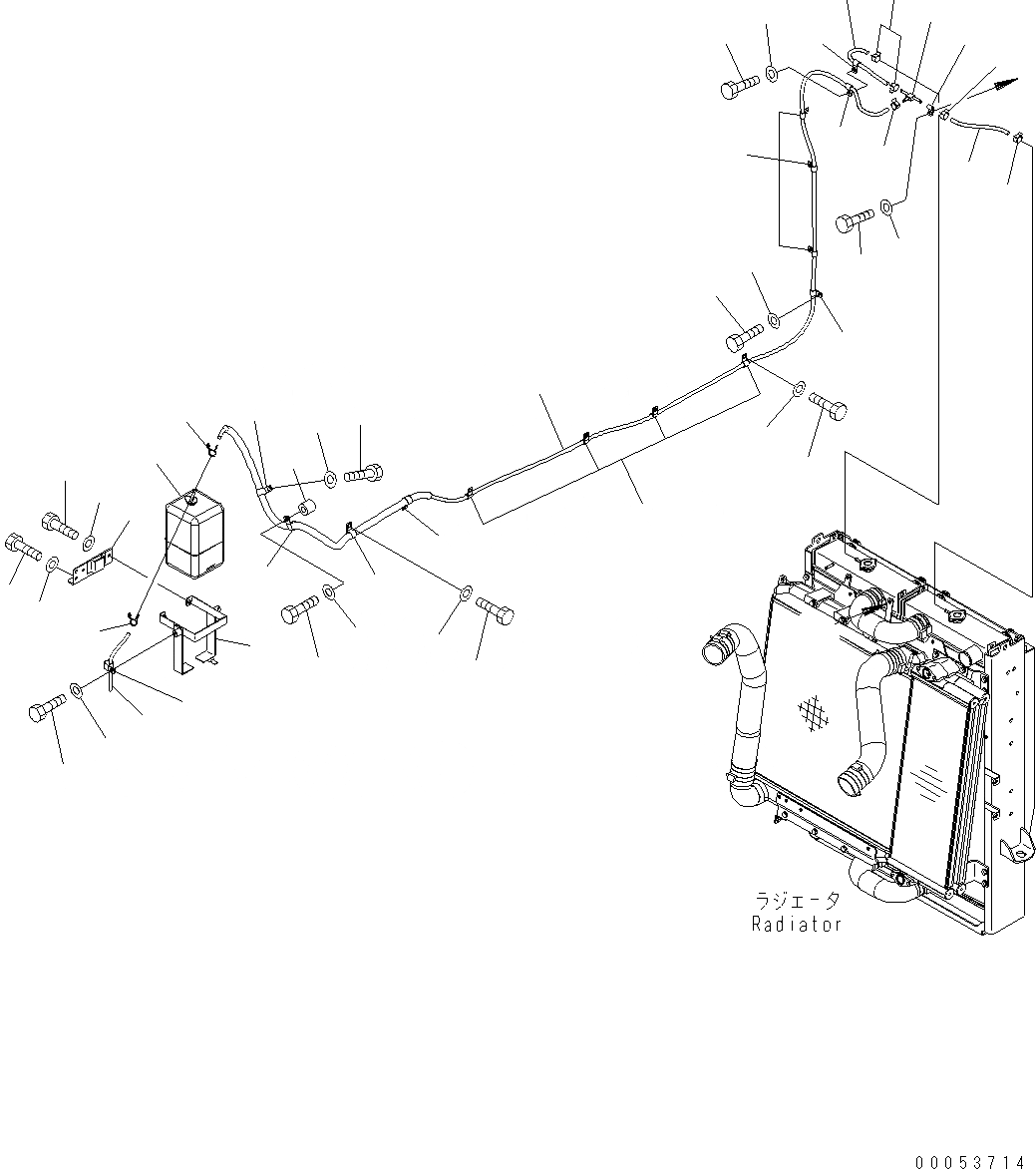 ラジエータ
Radiator

00053714