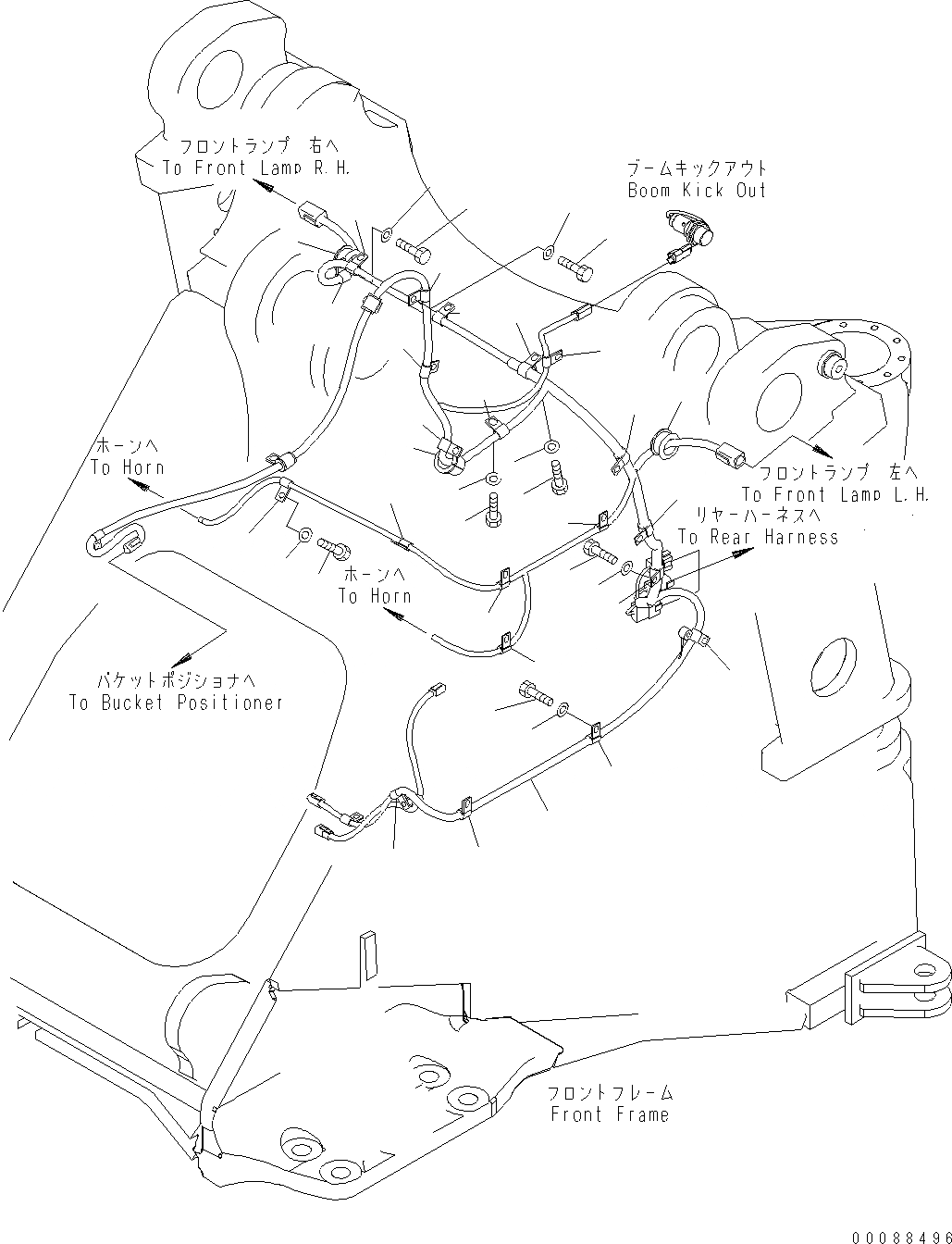 フロントランプ 右へ
To Front Lamp R.H.

ブームキックアウト
Boom Kick Out

ホーンへ
To Horn

フロントランプ 左へ
To Front Lamp L.H.

リヤーハーネスへ
To Rear Harness

ホーンへ
To Horn

バケットポジショナへ
To Bucket Positioner

フロントフレーム
Front Frame

00088496