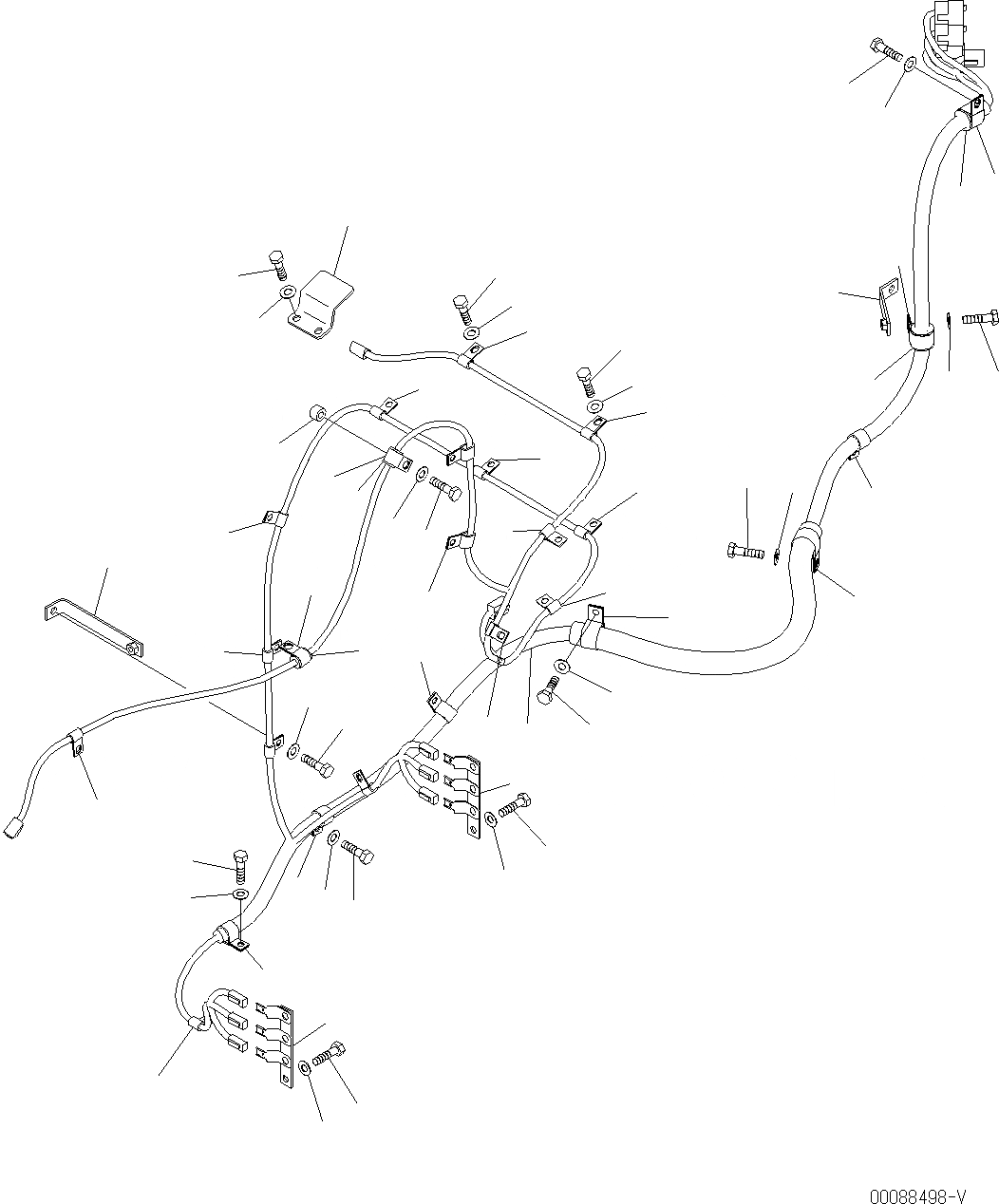 00088498-V