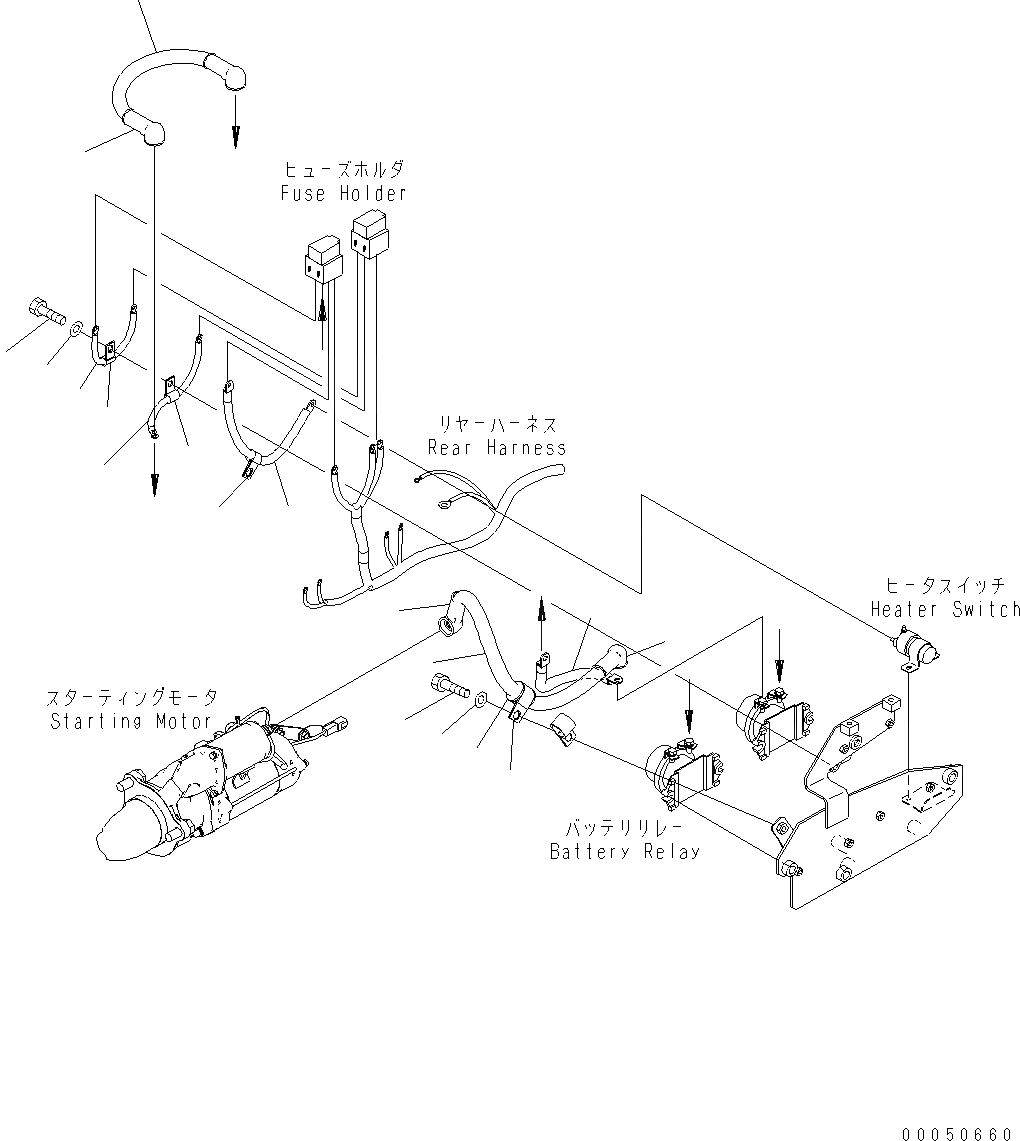 ヒューズホルダ
Fuse Holder

リヤーハーネス
Rear Harness

ヒータスイッチ
Heater Switch

スターティングモータ
Starting Motor

バッテリリレー
Battery Relay

00050660