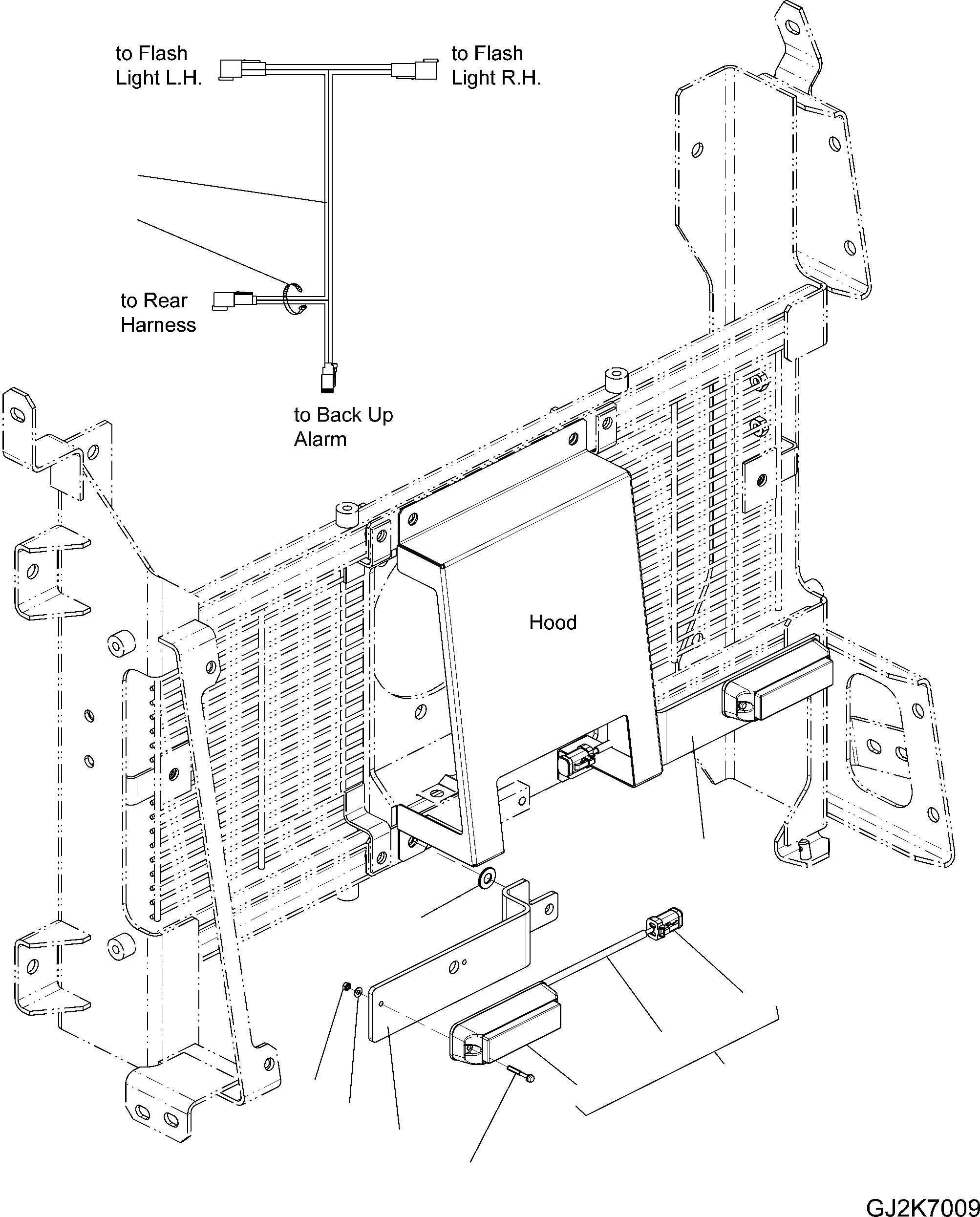 to Flash Light L.H.

to Flash Light R.H.

to Rear Harness

to Back Up Alarm

Hood

GJ2K7009